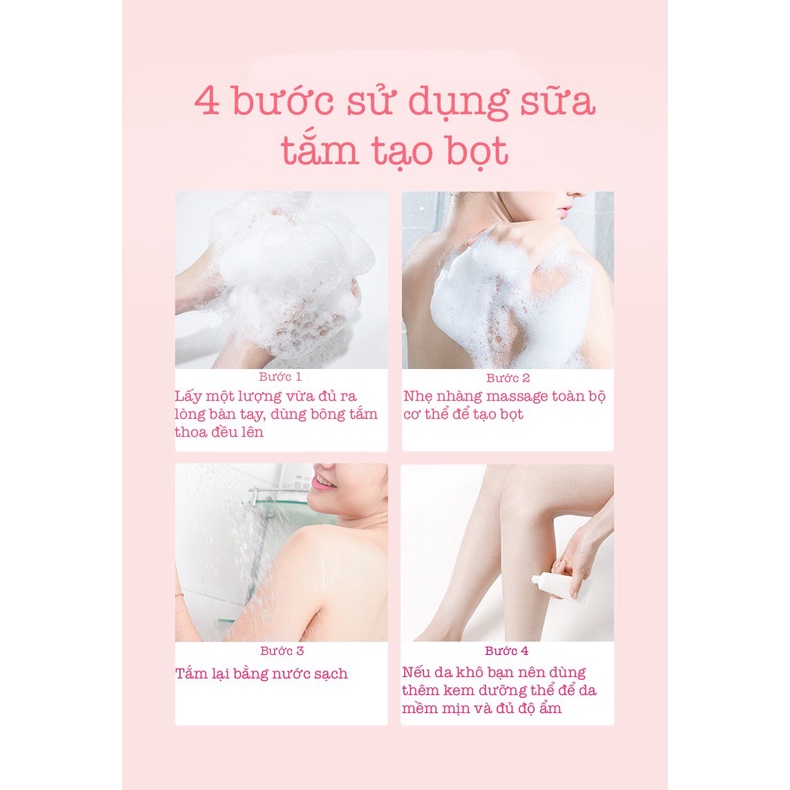 4 bước sử dụng sữa tắm tạo bọt

Bước 1
Lấy một lượng vừa đủ ra lòng bàn tay, dùng bông tắm thoa đều lên

Bước 2
Nhẹ nhàng massage toàn bộ cơ thể để tạo bọt

Bước 3
Tắm lại bằng nước sạch

Bước 4
Nếu da khô bạn nên dùng thêm kem dưỡng thể để da mềm mịn và đủ độ ẩm