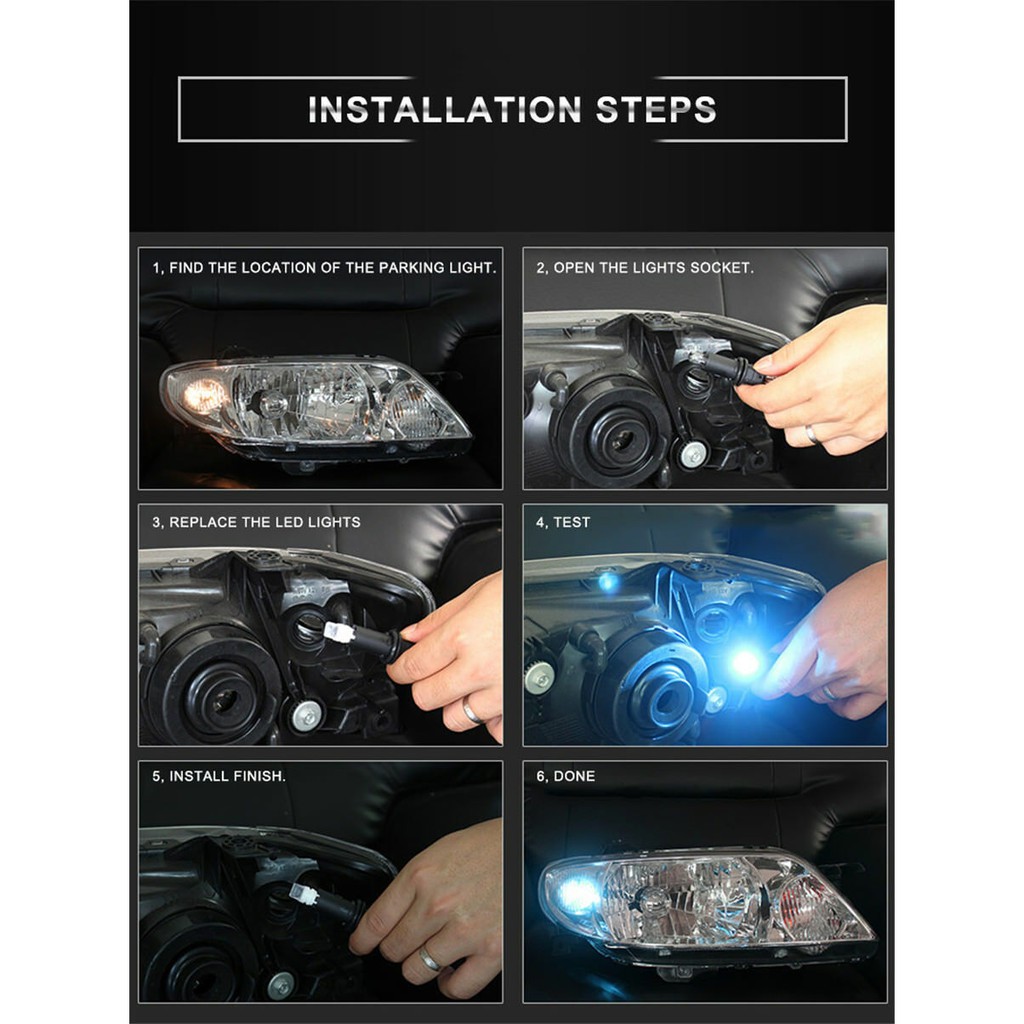 INSTALLATION STEPS

1, FIND THE LOCATION OF THE PARKING LIGHT.

2, OPEN THE LIGHTS SOCKET.

3, REPLACE THE LED LIGHTS

4, TEST

5, INSTALL FINISH.

6, DONE