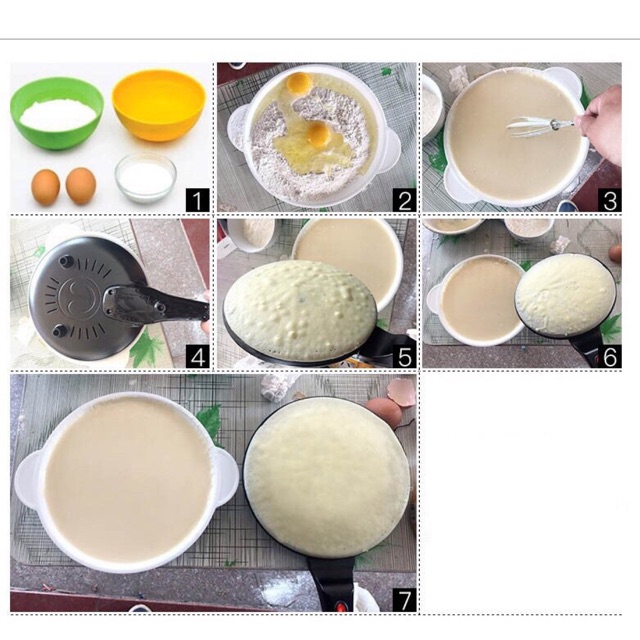 1

2

3

4

5

6

7