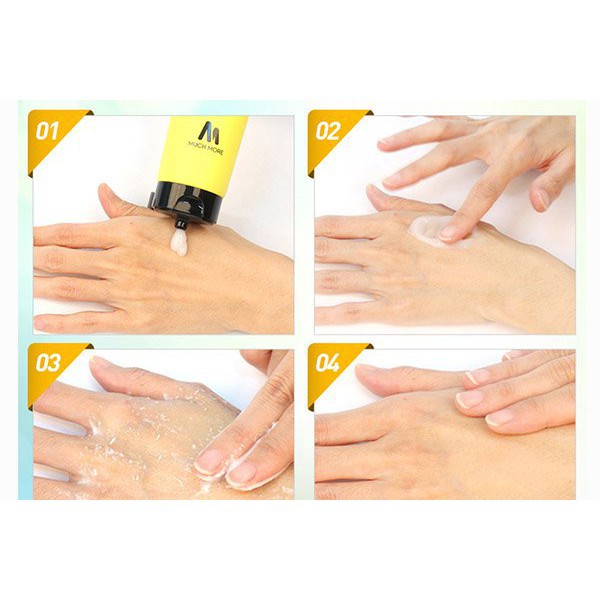 01

MUCH MORE

02

03

04