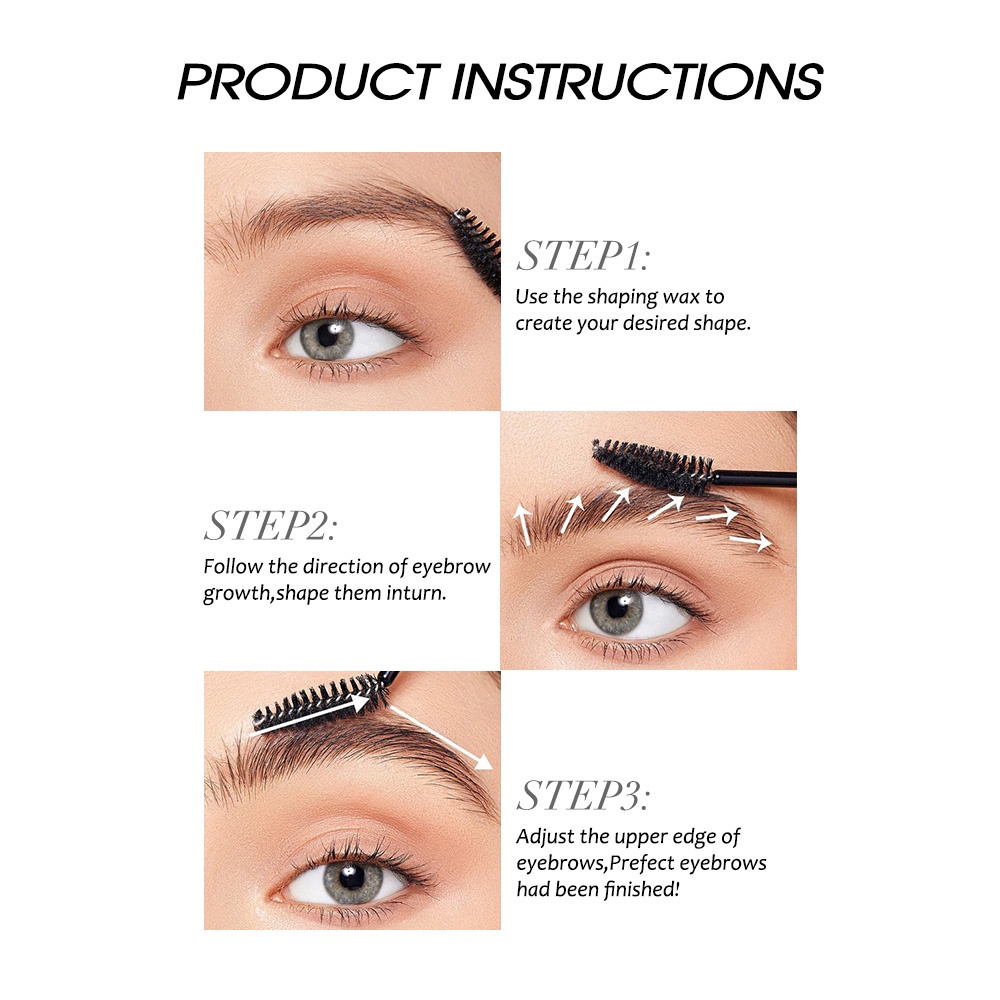 PRODUCT INSTRUCTIONS

STEP1:
Use the shaping wax to create your desired shape.

STEP2:
Follow the direction of eyebrow growth,shape them inturn.

STEP3:
Adjust the upper edge of eyebrows,Prefect eyebrows had been finished!