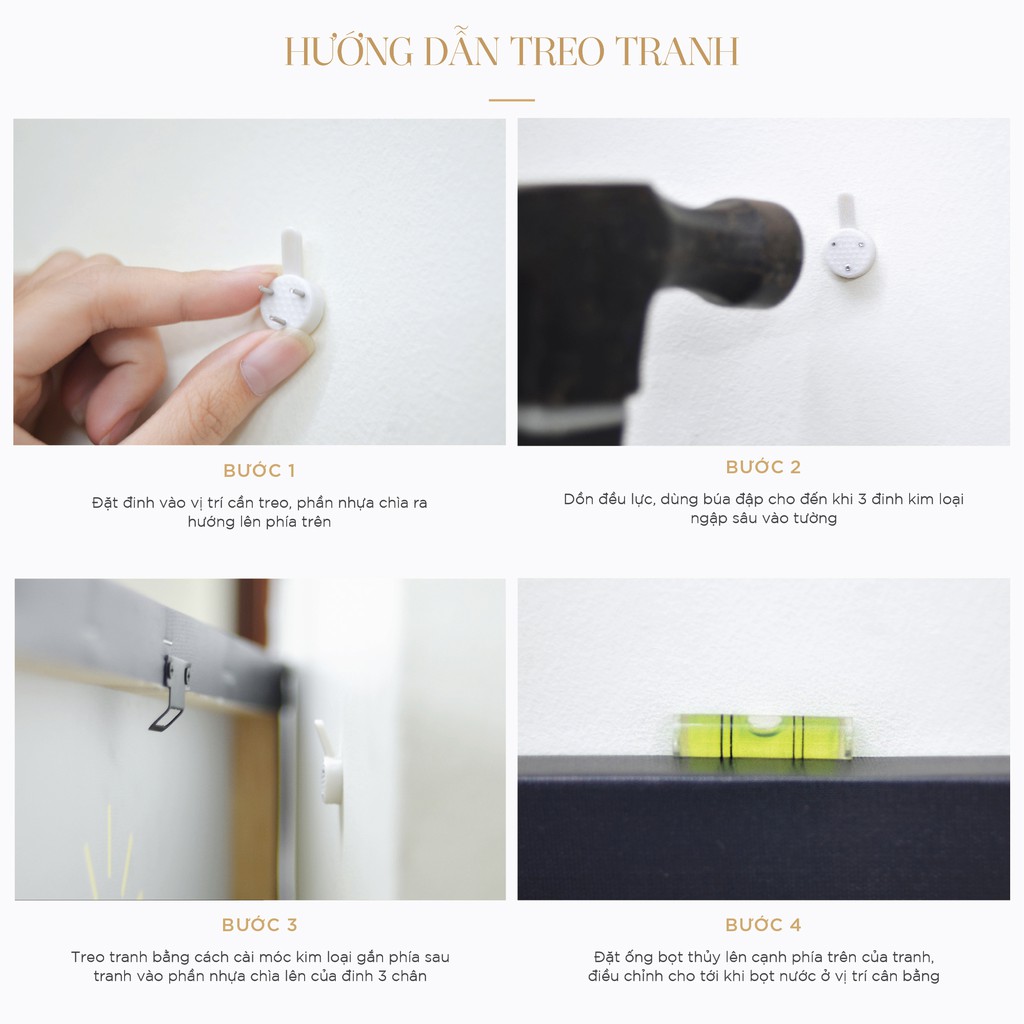 HƯỚNG DẪN TREO TRANH

BƯỚC 1

Đặt đinh vào vị trí cần treo, phần nhựa chìa ra hướng lên phía trên

BƯỚC 2

Dồn đều lực, dùng búa đập cho đến khi 3 đinh kim loại ngập sâu vào tường

BƯỚC 3

Treo tranh bằng cách cài móc kim loại gắn phía sau tranh vào phần nhựa chìa lên của đinh 3 chân

BƯỚC 4

Đặt ống bọt thủy lên cạnh phía trên của tranh, điều chỉnh cho tới khi bọt nước ở vị trí cân bằng