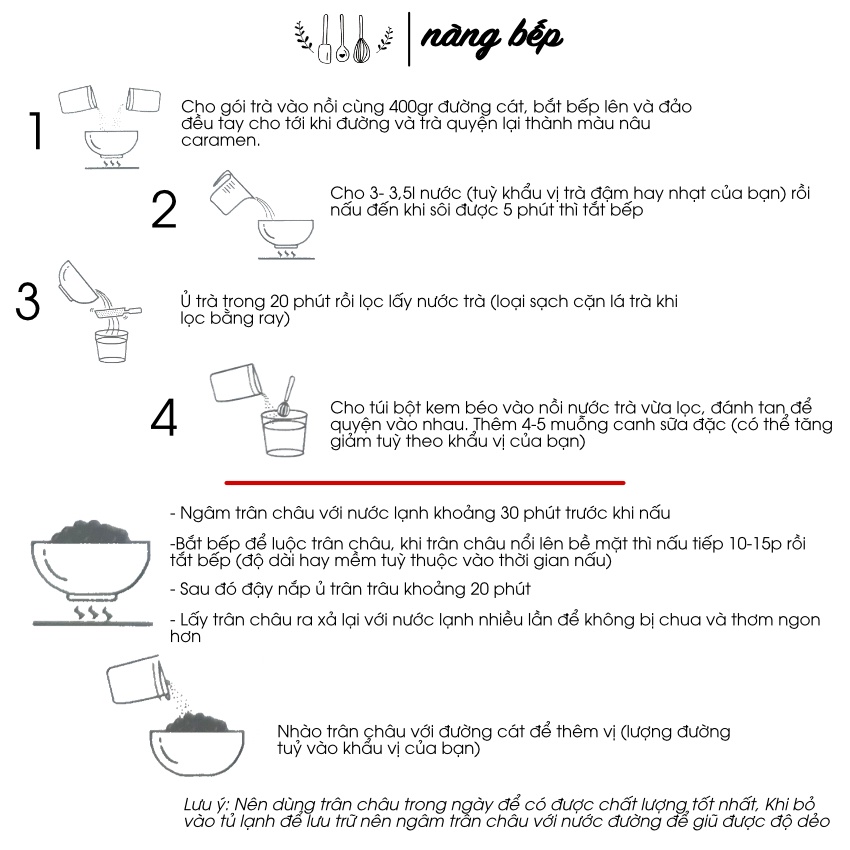 nàng bếp

1

Cho gói trà vào nồi cùng 400gr đường cát, bắt bếp lên và đảo đều tay cho tới khi đường và trà quyện lại thành màu nâu caramen.

2

Cho 3- 3,5l nước (tuỳ khẩu vị trà đậm hay nhạt của bạn) rồi nấu đến khi sôi được 5 phút thì tắt bếp

3

Ủ trà trong 20 phút rồi lọc lấy nước trà (loại sạch cặn lá trà khi lọc bằng ray)

4

Cho túi bột kem béo vào nồi nước trà vừa lọc, đánh tan để quyện vào nhau. Thêm 4-5 muỗng canh sữa đặc (có thể tăng giảm tuỳ theo khẩu vị của bạn)

- Ngâm trân châu với nước lạnh khoảng 30 phút trước khi nấu

-Bắt bếp để luộc trân châu, khi trân châu nổi lên bề mặt thì nấu tiếp 10-15p rồi tắt bếp (độ dài hay mềm tuỳ thuộc vào thời gian nấu)

- Sau đó đậy nắp ủ trân trâu khoảng 20 phút

- Lấy trân châu ra xả lại với nước lạnh nhiều lần để không bị chua và thơm ngon hơn

Nhào trân châu với đường cát để thêm vị (lượng đường tuỳ vào khẩu vị của bạn)

Lưu ý: Nên dùng trân châu trong ngày để có được chất lượng tốt nhất, Khi bỏ vào tủ lạnh để lưu trữ nên ngâm trân châu với nước đường để giữ được độ dẻo