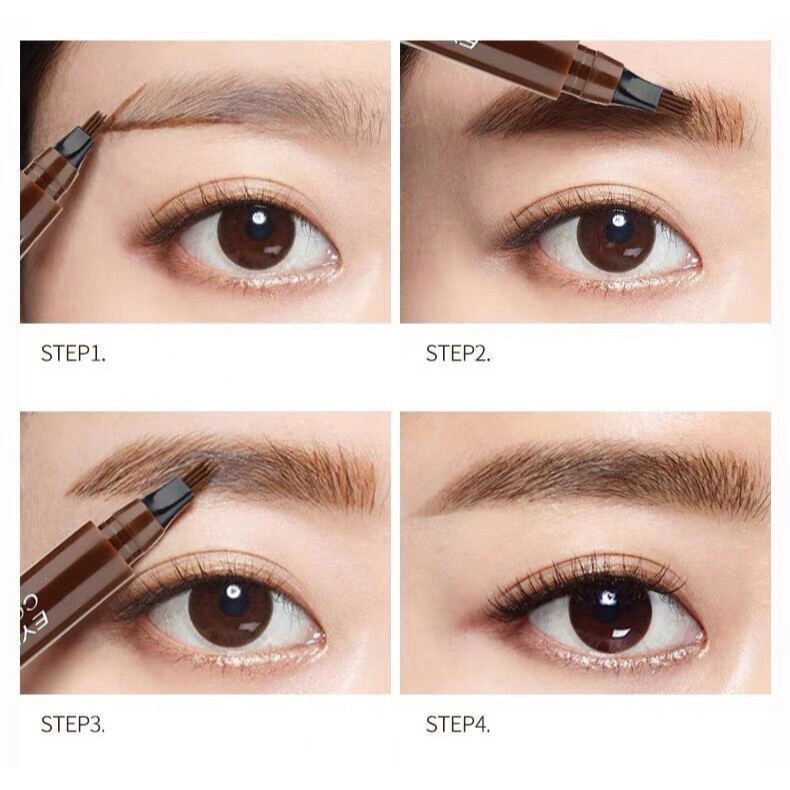 STEP1.

STEP2.

STEP3.

STEP4.