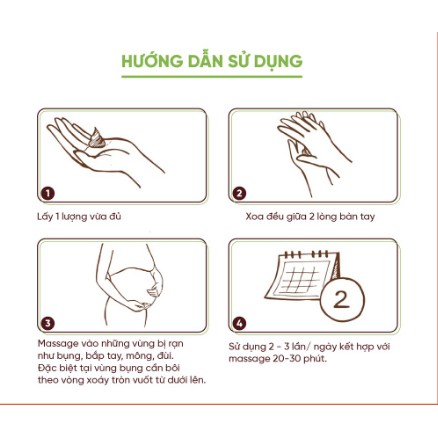 HƯỚNG DẪN SỬ DỤNG

1

Lấy 1 lượng vừa đủ

2

Xoa đều giữa 2 lòng bàn tay

3

Massage vào những vùng bị rạn như bụng, bắp tay, mông, đùi. Đặc biệt tại vùng bụng cần bôi theo vòng xoáy tròn vuốt từ dưới lên.

2

4

Sử dụng 2 - 3 lần/ ngày kết hợp với massage 20-30 phút.