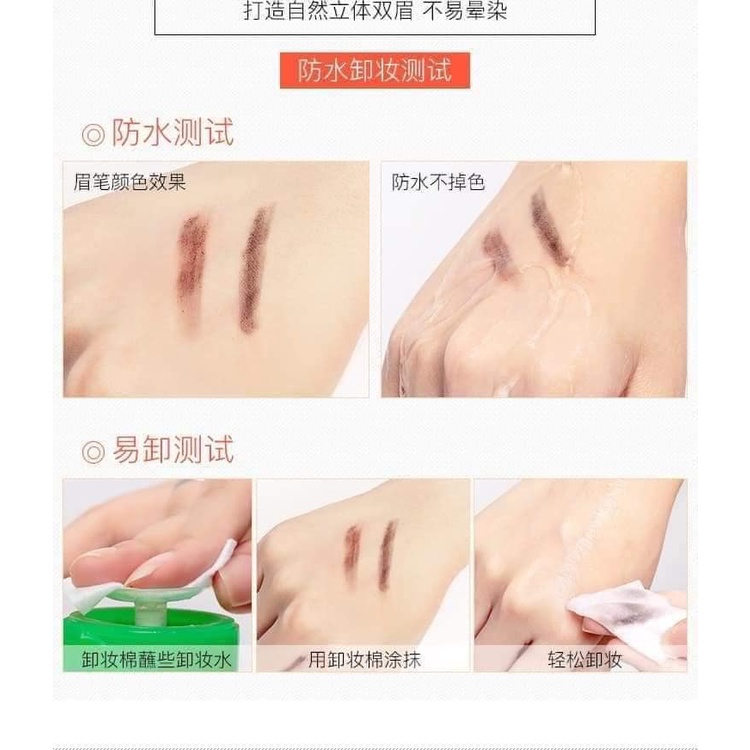 打造自然立体双眉 不易晕染

防水卸妆测试

◎ 防水测试

眉笔颜色效果

防水不掉色

◎ 易卸测试

卸妆棉蘸些卸妆水

用卸妆棉涂抹

轻松卸妆