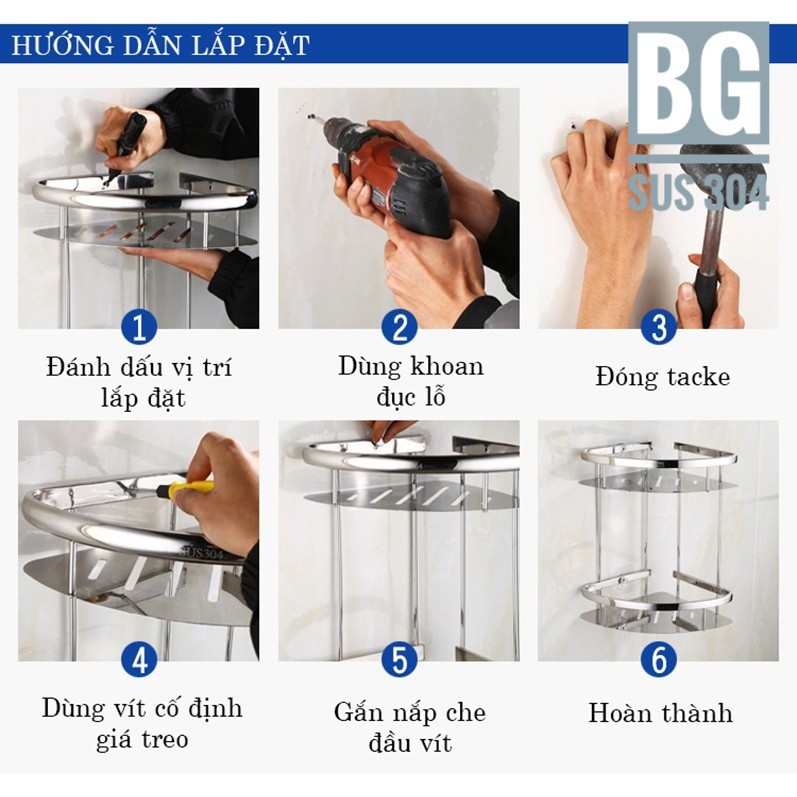 HƯỚNG DẪN LẮP ĐẶT

BG
SUS 304

1
Đánh dấu vị trí lắp đặt

2
Dùng khoan đục lỗ

3
Đóng tacke

SUS304

4
Dùng vít cố định giá treo

5
Gắn nắp che đầu vít

6
Hoàn thành