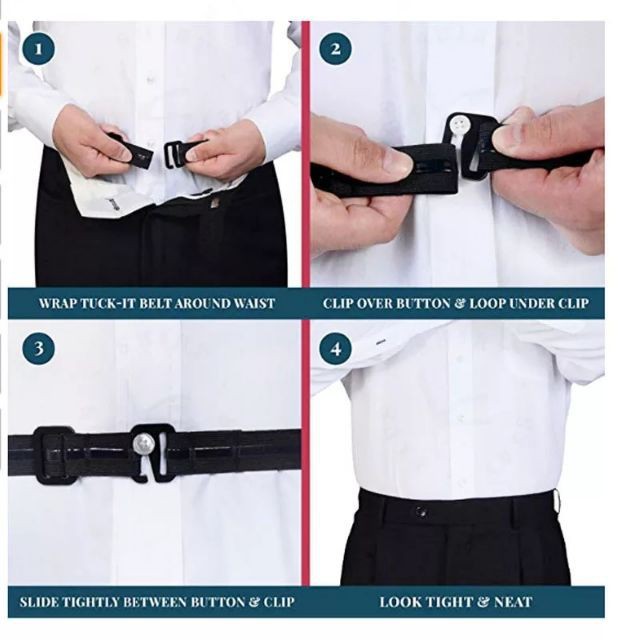 1

WRAP TUCK-IT BELT AROUND WAIST

2

CLIP OVER BUTTON & LOOP UNDER CLIP

3

SLIDE TIGHTLY BETWEEN BUTTON & CLIP

4

LOOK TIGHT & NEAT