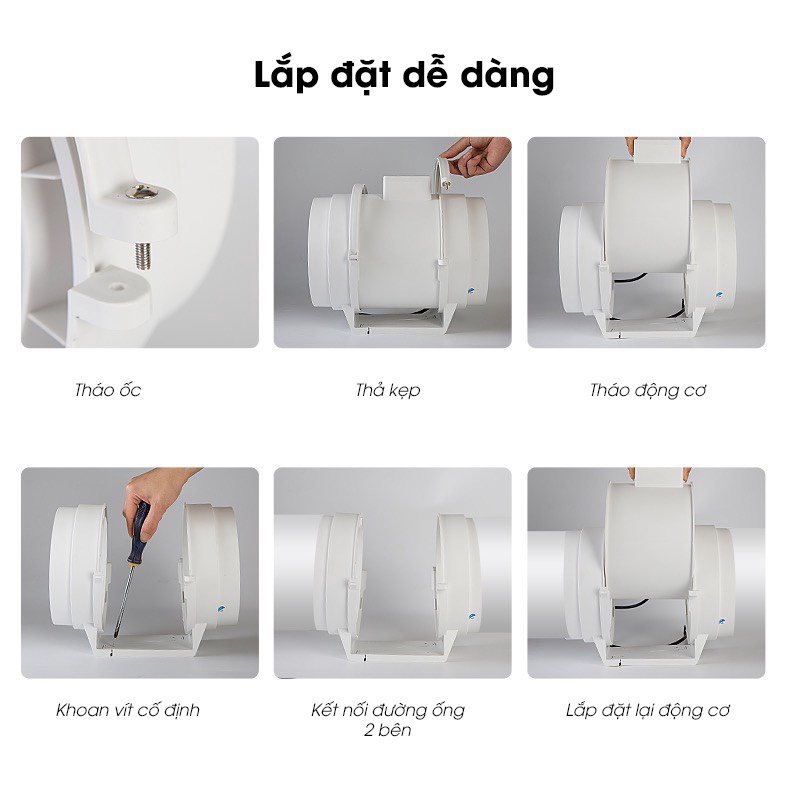 Lắp đặt dễ dàng

Tháo ốc

Thả kẹp

Tháo động cơ

Khoan vít cố định

Kết nối đường ống 2 bên

Lắp đặt lại động cơ