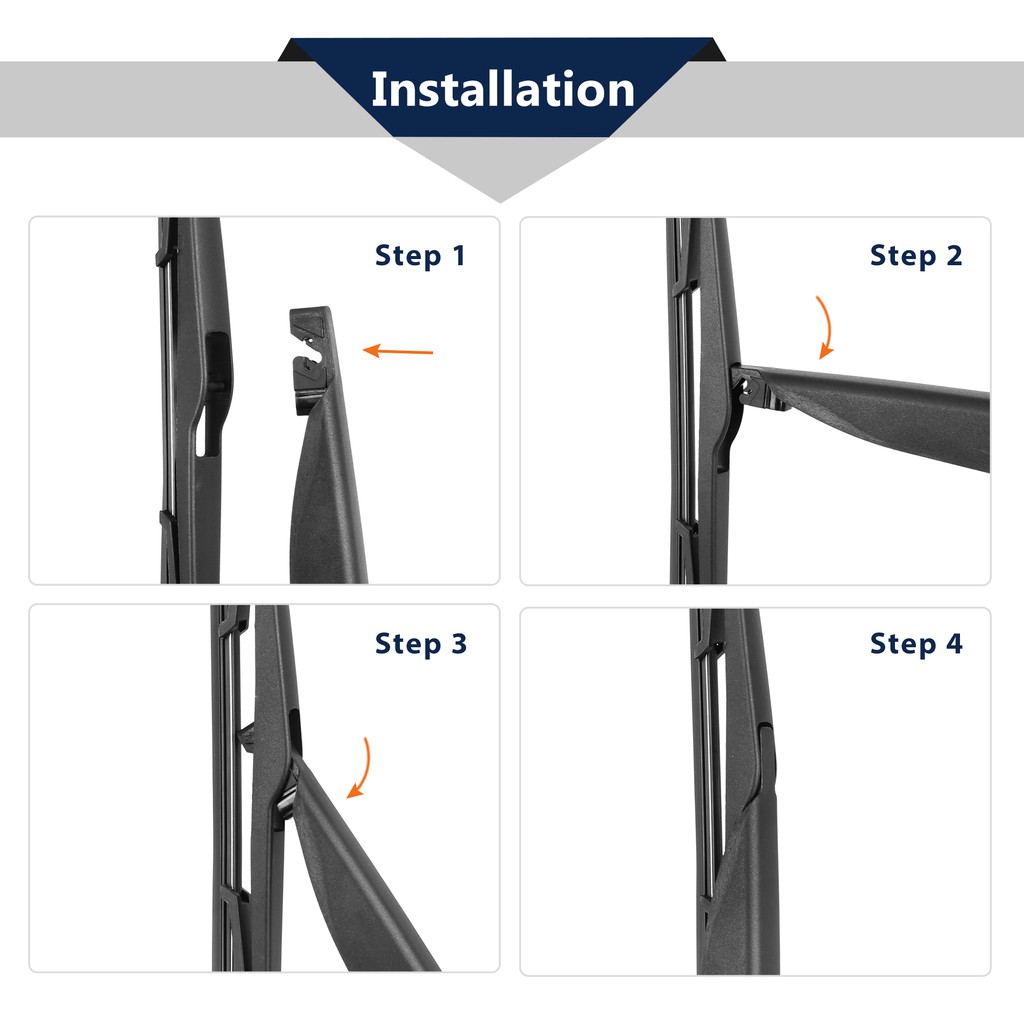 Installation

Step 1

Step 2

Step 3

Step 4