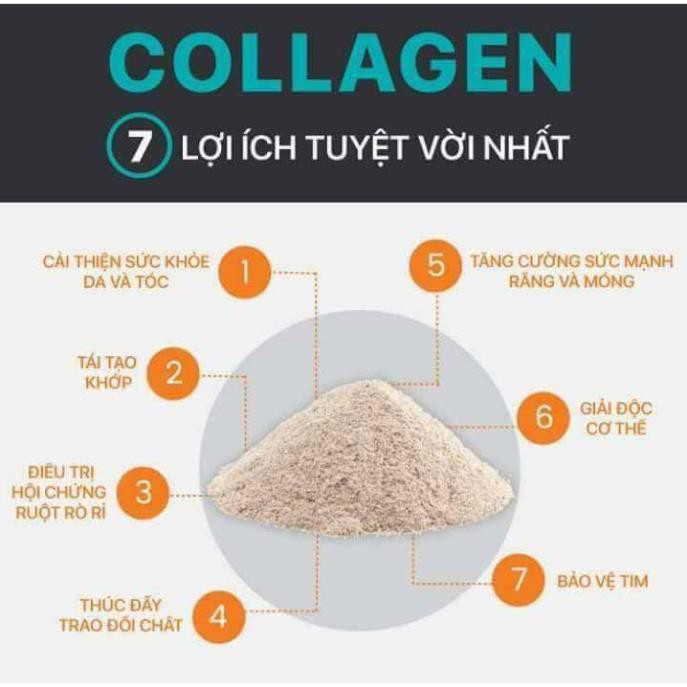 COLLAGEN

7 LỢI ÍCH TUYỆT VỜI NHẤT

CẢI THIỆN SỨC KHỎE DA VÀ TÓC 1

TÁI TẠO KHỚP 2

ĐIỀU TRỊ HỘI CHỨNG RUỘT RÒ RỈ 3

THÚC ĐẨY TRAO ĐỔI CHẤT 4

5 TĂNG CƯỜNG SỨC MẠNH RĂNG VÀ MÓNG

6 GIẢI ĐỘC CƠ THỂ

7 BẢO VỆ TIM