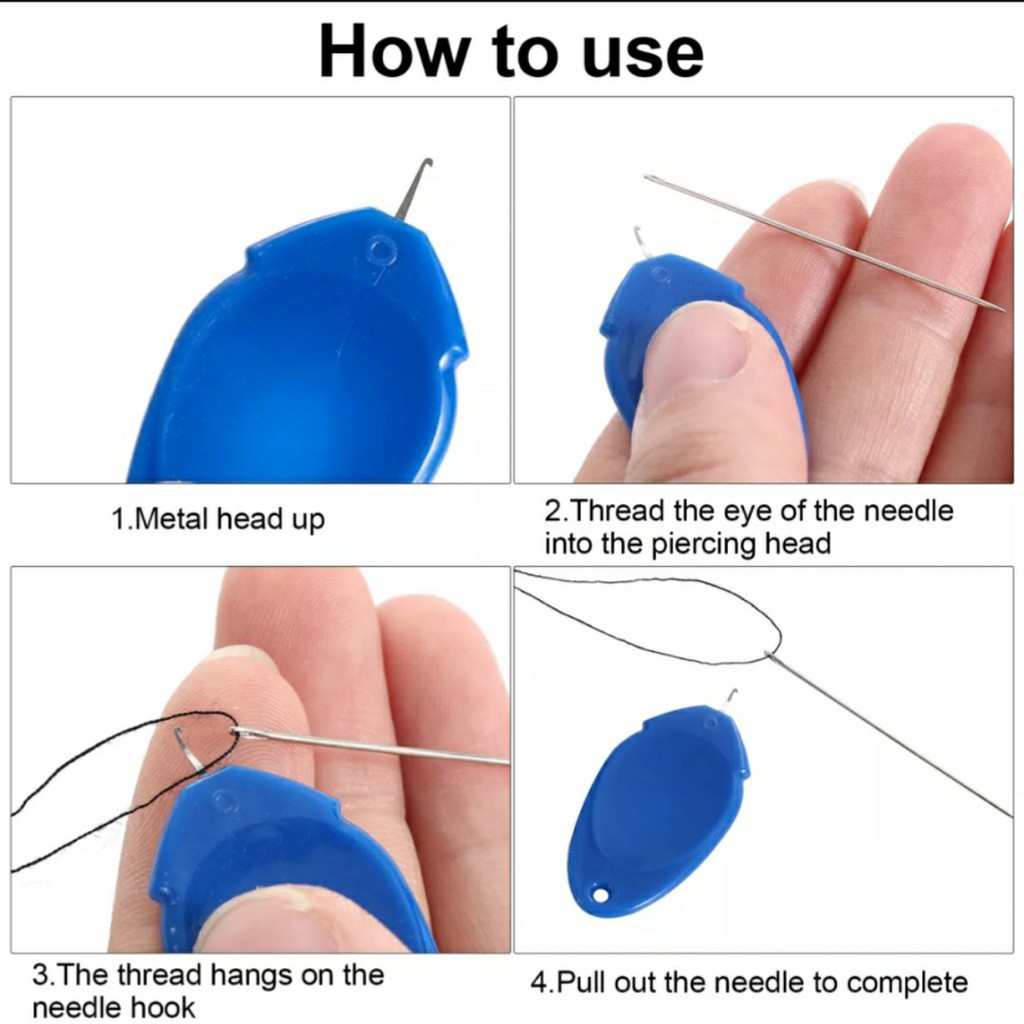 How to use

1.Metal head up

2.Thread the eye of the needle into the piercing head

3.The thread hangs on the needle hook

4.Pull out the needle to complete