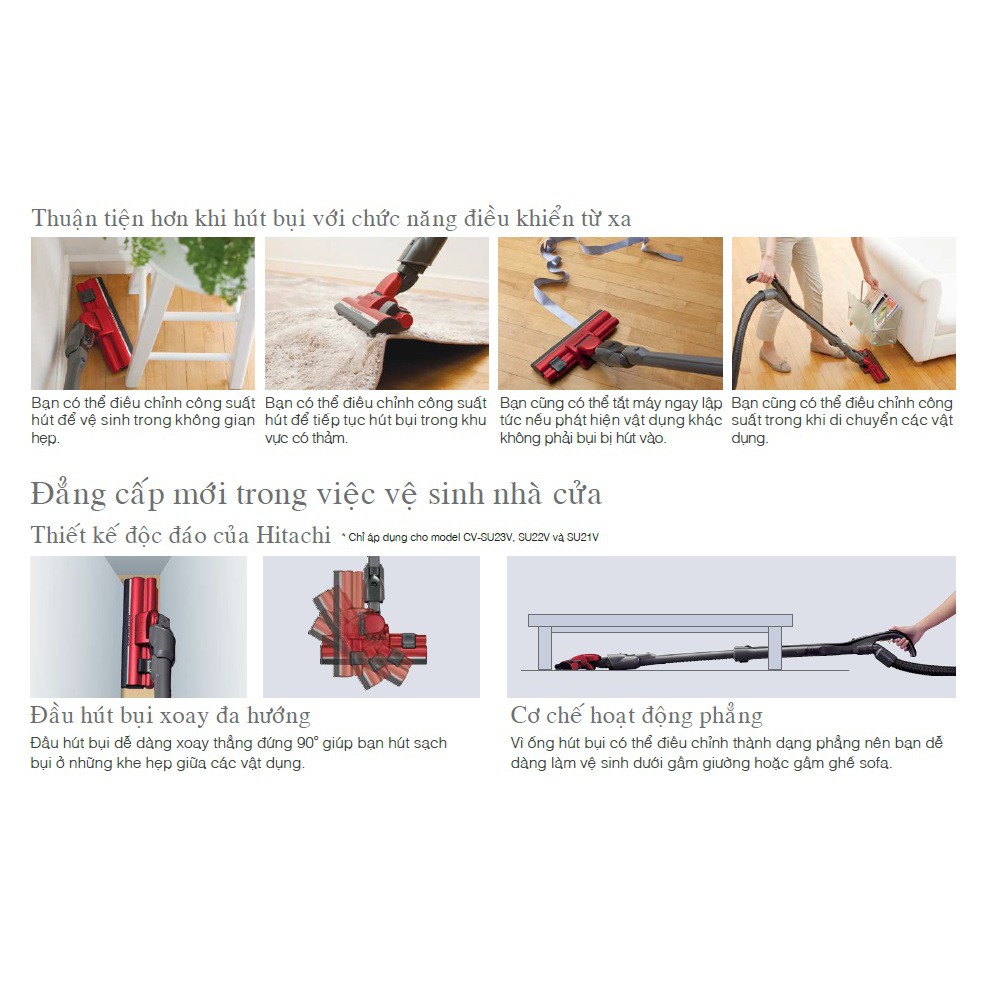 Thuận tiện hơn khi hút bụi với chức năng điều khiển từ xa

Bạn có thể điều chỉnh công suất hút để vệ sinh trong không gian hẹp.

Bạn có thể điều chỉnh công suất hút để tiếp tục hút bụi trong khu vực có thảm.

Bạn cũng có thể tắt máy ngay lập tức nếu phát hiện vật dụng khác không phải bụi bị hút vào.

Bạn cũng có thể điều chỉnh công suất trong khi di chuyển các vật dụng.

Đẳng cấp mới trong việc vệ sinh nhà cửa

Thiết kế độc đáo của Hitachi * Chỉ áp dụng cho model CV-SU23V, SU22V và SU21V

Đầu hút bụi xoay đa hướng
Đầu hút bụi dễ dàng xoay thẳng đứng 90° giúp bạn hút sạch bụi ở những khe hẹp giữa các vật dụng.

Cơ chế hoạt động phẳng
Vì ống hút bụi có thể điều chỉnh thành dạng phẳng nên bạn dễ dàng làm vệ sinh dưới gầm giường hoặc gầm ghế sofa.