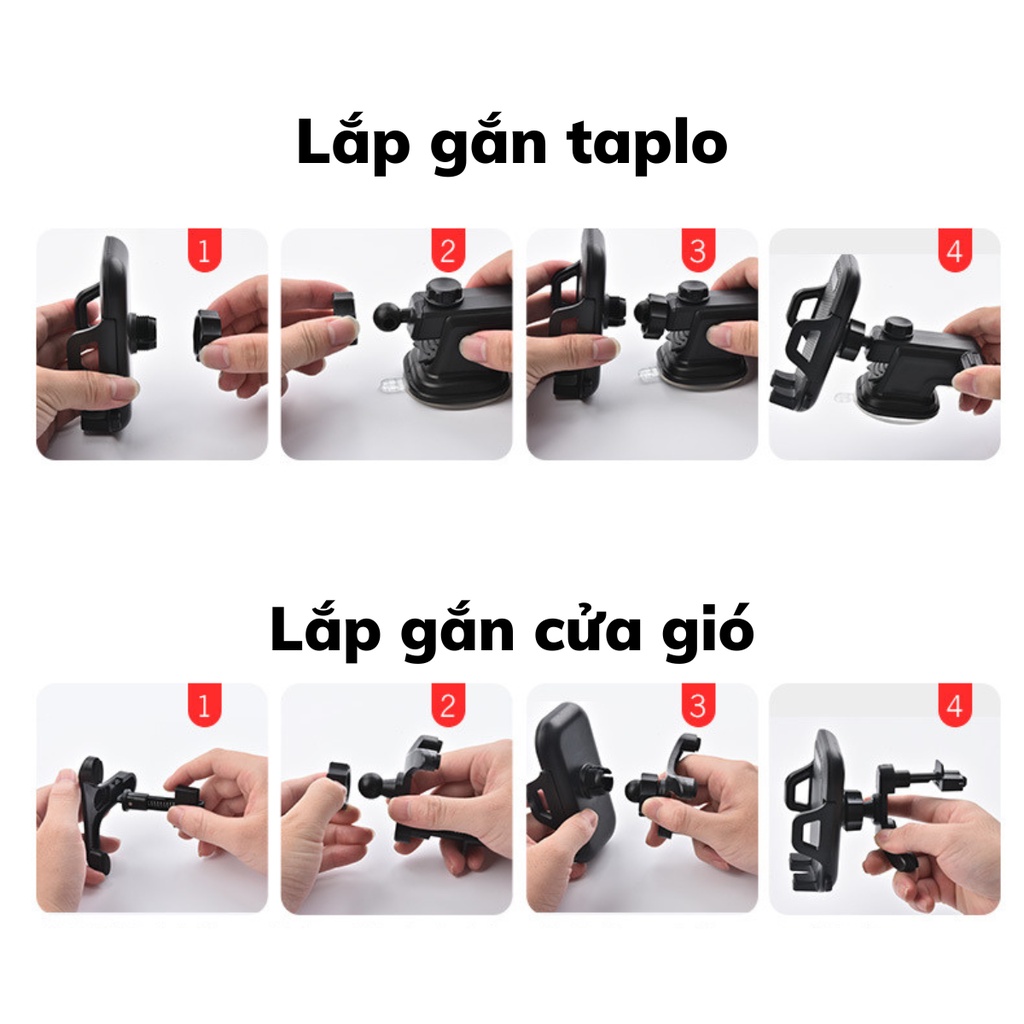 Lắp gắn taplo

1

2

3

4

Lắp gắn cửa gió

1

2

3

4