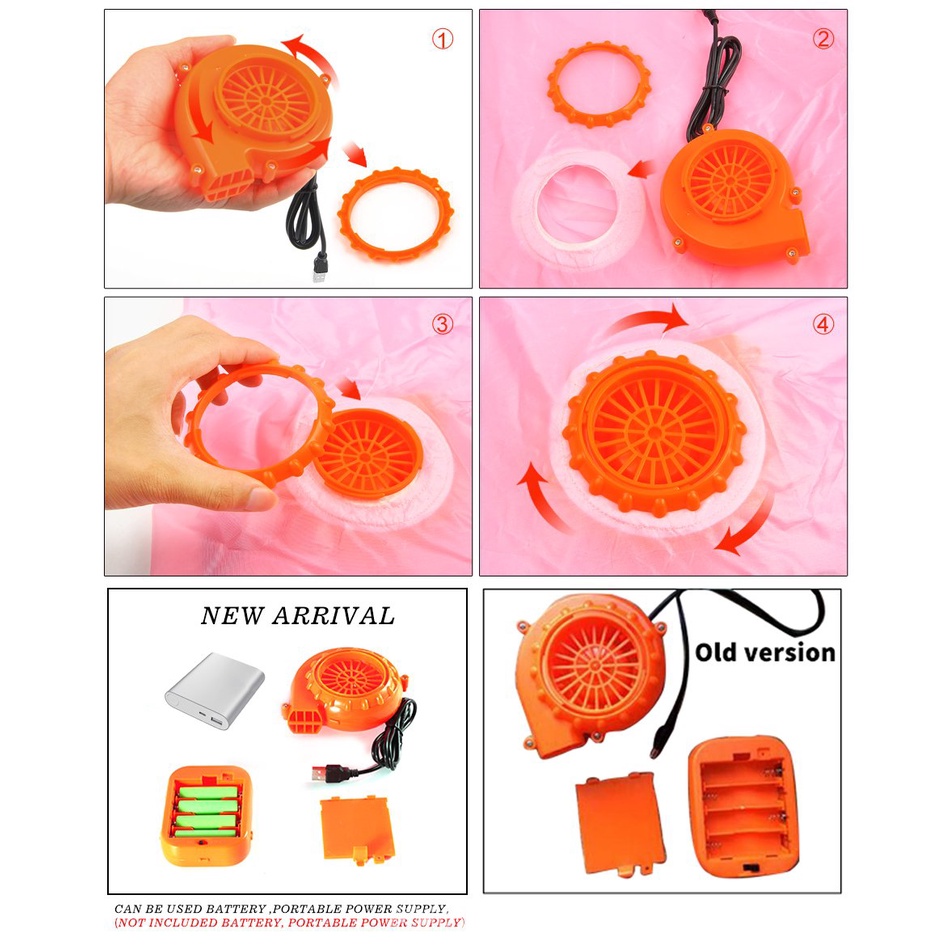 ①

②

③

④

NEW ARRIVAL

Old version

CAN BE USED BATTERY ,PORTABLE POWER SUPPLY,
(NOT INCLUDED BATTERY, PORTABLE POWER SUPPLY)