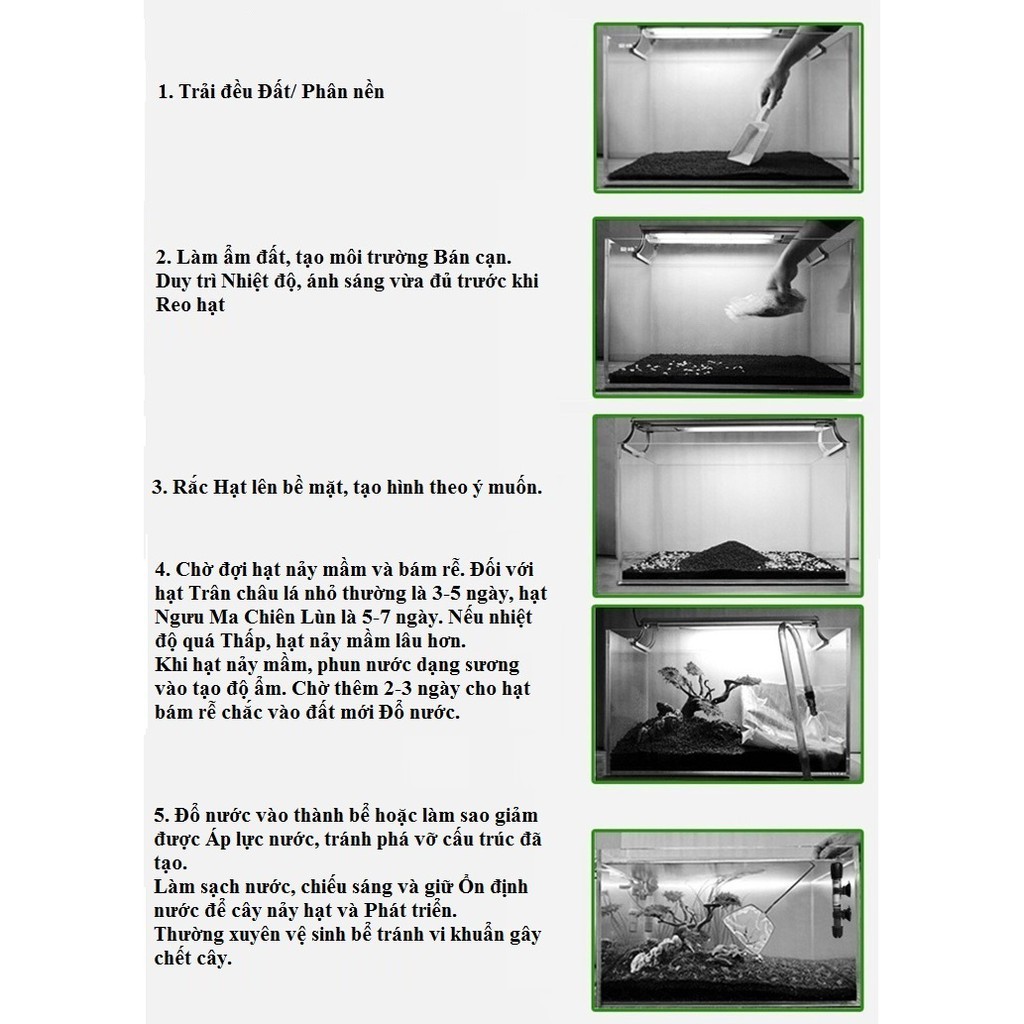 1. Trải đều Đất/ Phân nền

2. Làm ẩm đất, tạo môi trường Bán cạn. Duy trì Nhiệt độ, ánh sáng vừa đủ trước khi Reo hạt

3. Rắc Hạt lên bề mặt, tạo hình theo ý muốn.

4. Chờ đợi hạt nảy mầm và bám rễ. Đối với hạt Trân châu lá nhỏ thường là 3-5 ngày, hạt Ngưu Ma Chiên Lùn là 5-7 ngày. Nếu nhiệt độ quá Thấp, hạt nảy mầm lâu hơn.
Khi hạt nảy mầm, phun nước dạng sương vào tạo độ ẩm. Chờ thêm 2-3 ngày cho hạt bám rễ chắc vào đất mới Đổ nước.

5. Đổ nước vào thành bể hoặc làm sao giảm được Áp lực nước, tránh phá vỡ cấu trúc đã tạo.
Làm sạch nước, chiếu sáng và giữ Ổn định nước để cây nảy hạt và Phát triển.
Thường xuyên vệ sinh bể tránh vi khuẩn gây chết cây.