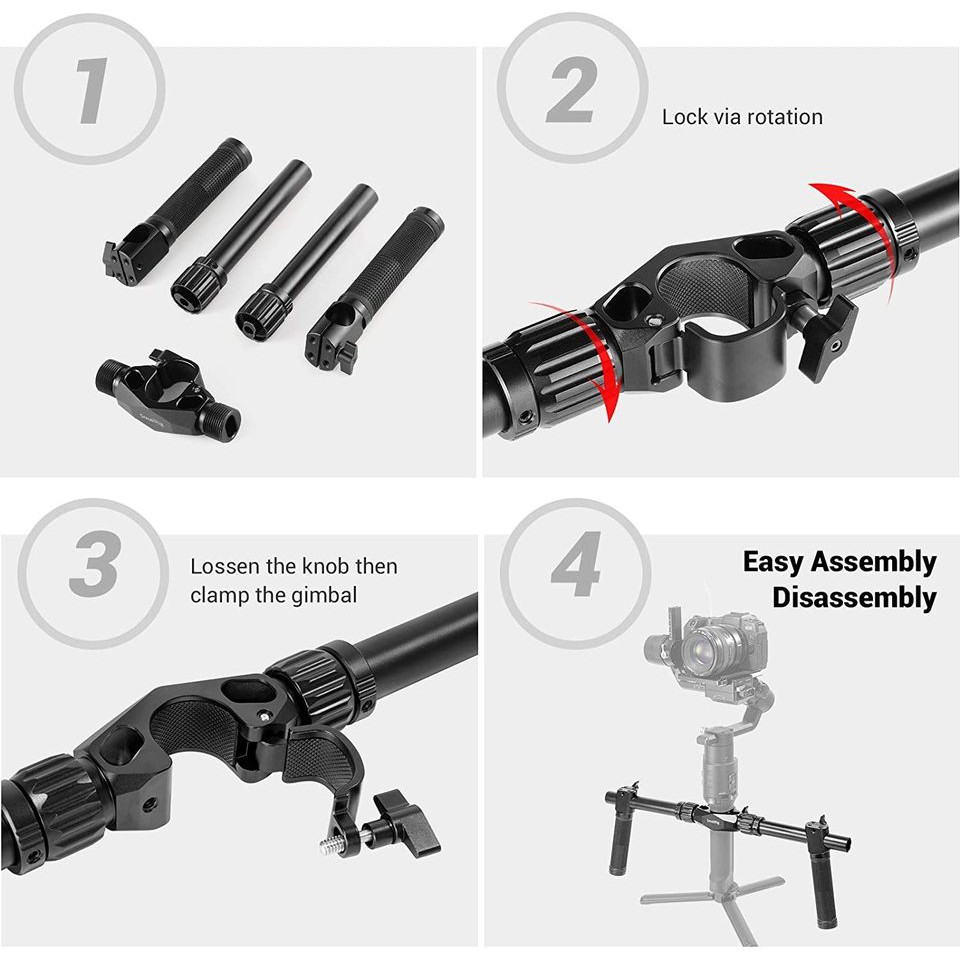 1

2

Lock via rotation

3

Lossen the knob then clamp the gimbal

4

Easy Assembly
Disassembly