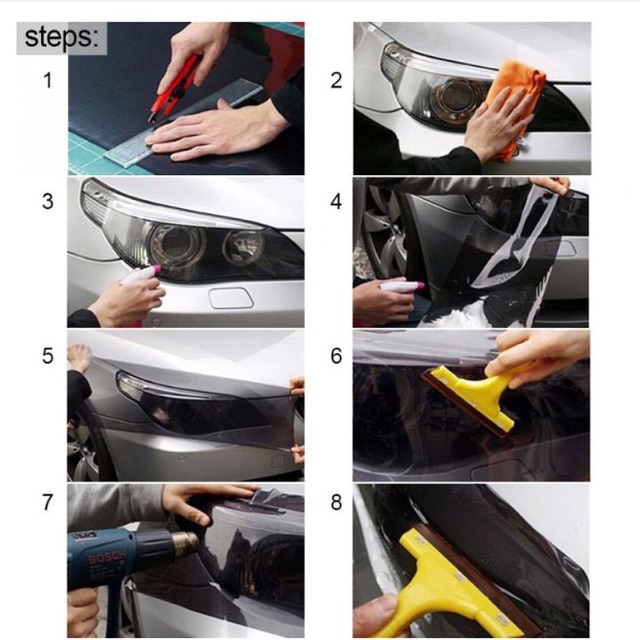 steps:

1

2

3

4

5

6

7

BOSCH

8