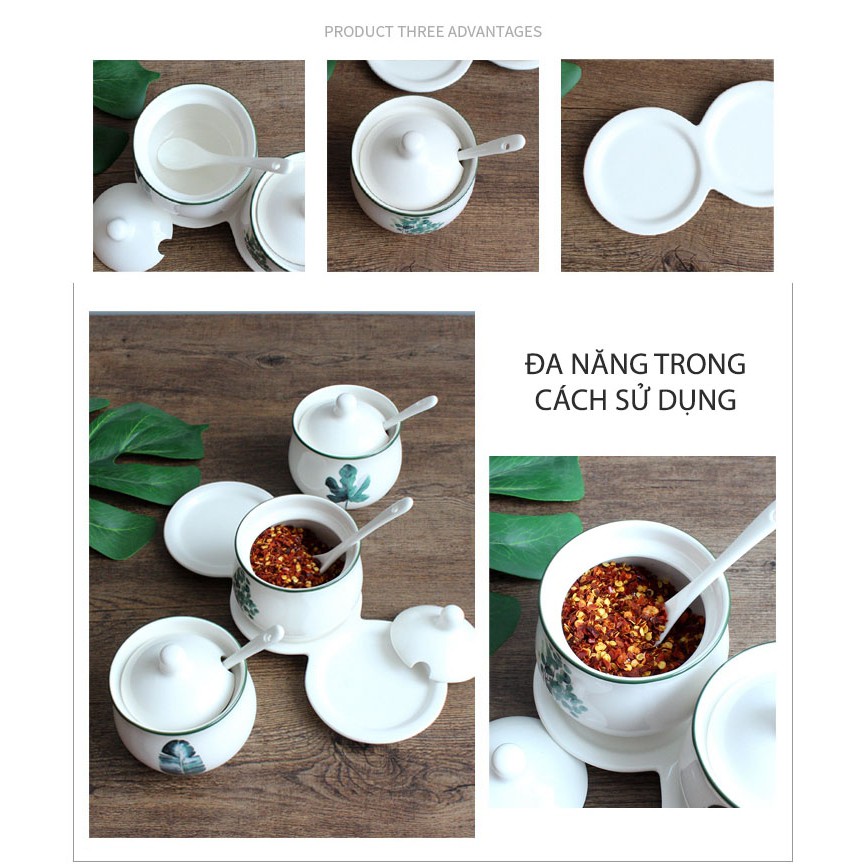 PRODUCT THREE ADVANTAGES

ĐA NĂNG TRONG CÁCH SỬ DỤNG