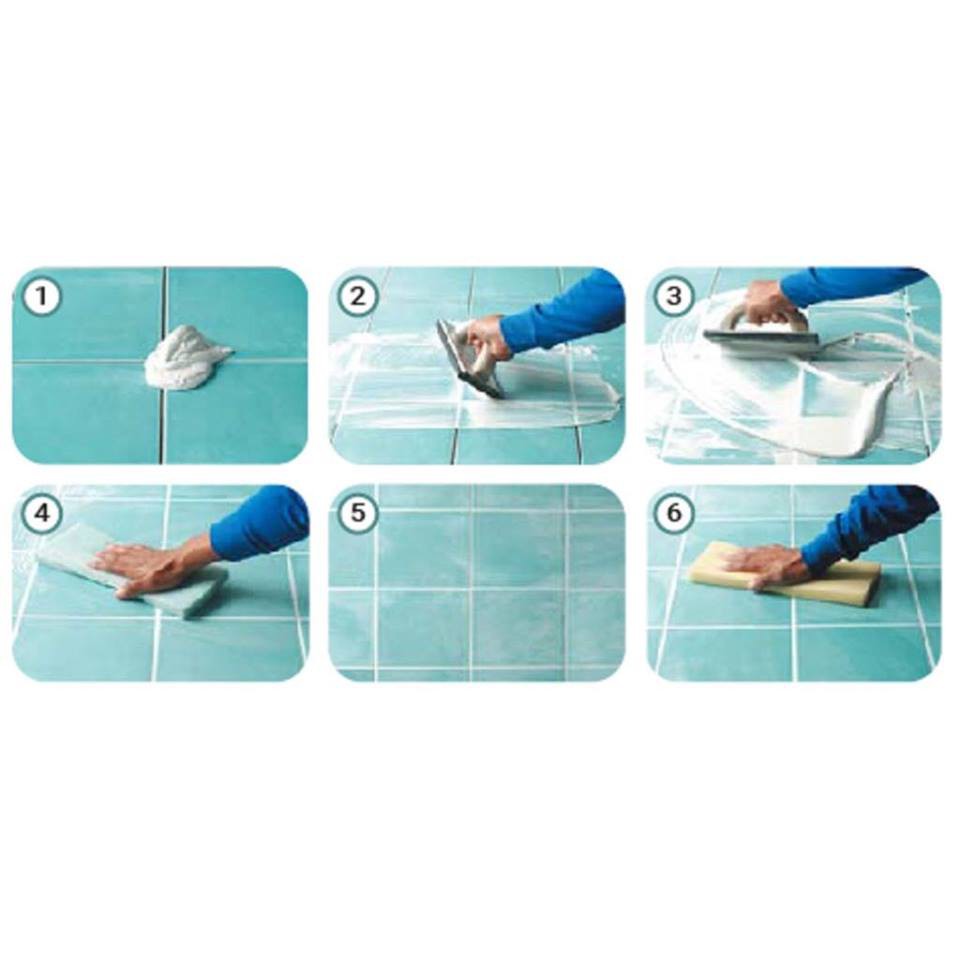 1

2

3

4

5

6