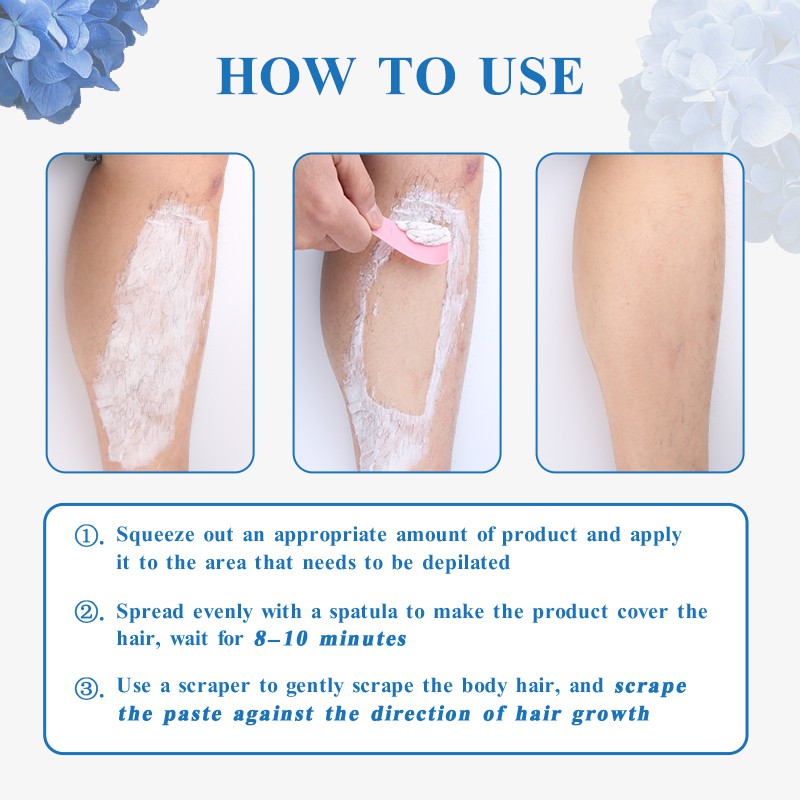 HOW TO USE

①. Squeeze out an appropriate amount of product and apply it to the area that needs to be depilated

②. Spread evenly with a spatula to make the product cover the hair, wait for 8–10 minutes

③. Use a scraper to gently scrape the body hair, and scrape the paste against the direction of hair growth