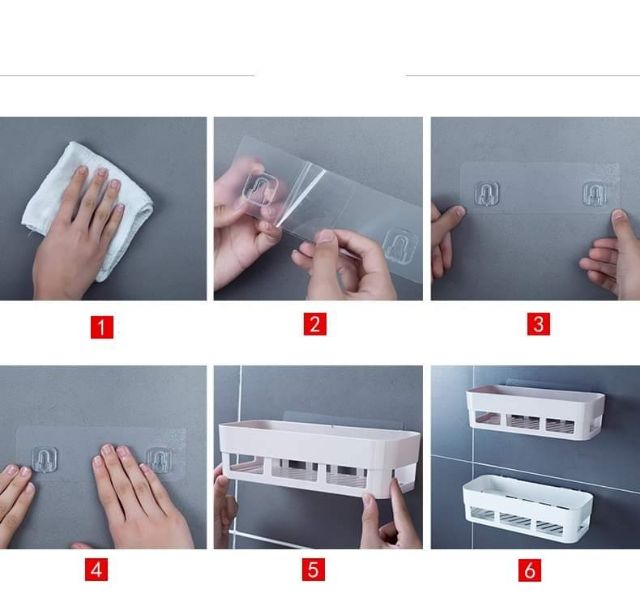 1

2

3

4

5

6