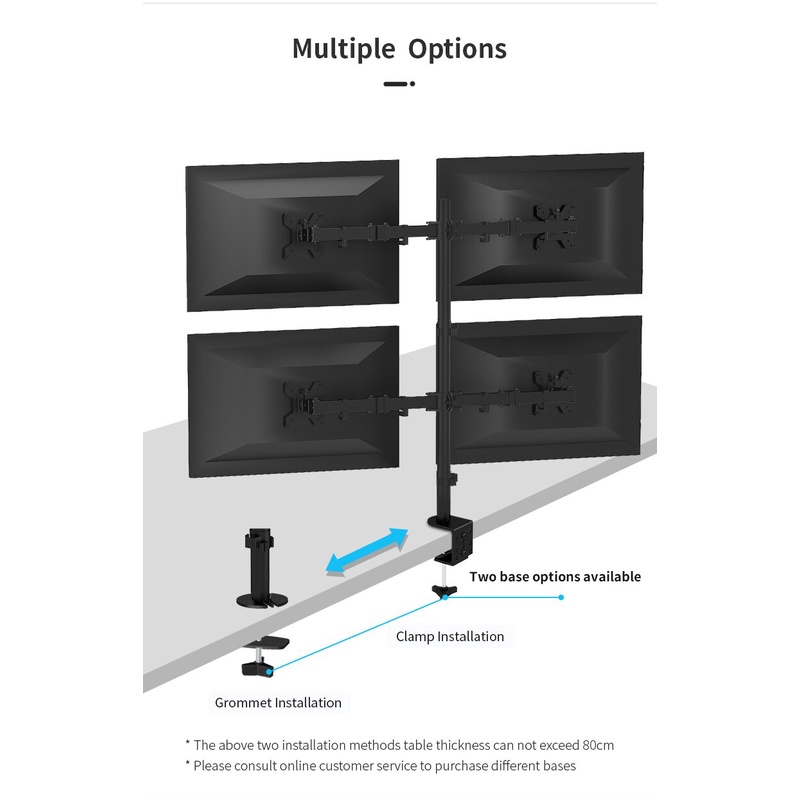 Multiple Options

Two base options available

Clamp Installation

Grommet Installation

* The above two installation methods table thickness can not exceed 80cm
* Please consult online customer service to purchase different bases