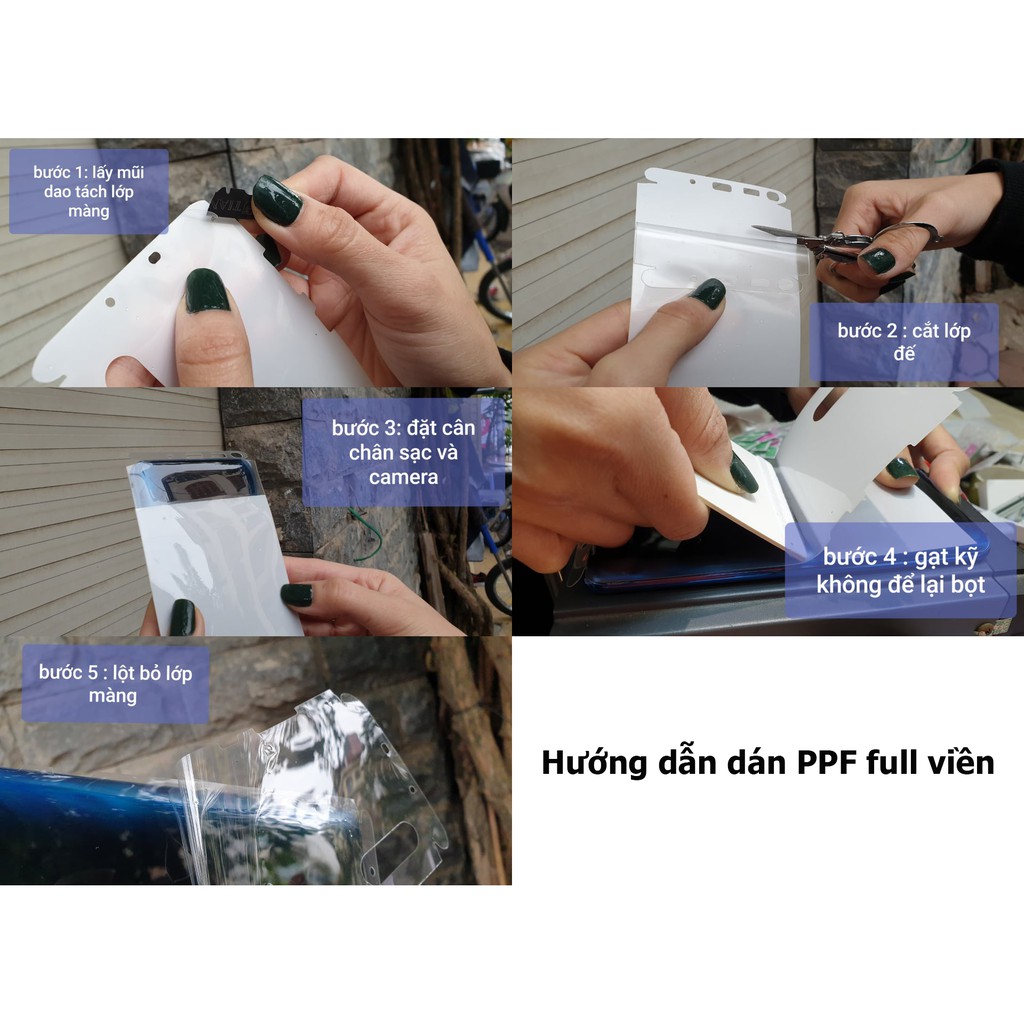 bước 1: lấy mũi dao tách lớp màng

bước 2 : cắt lớp đế

bước 3: đặt cân chân sạc và camera

bước 4 : gạt kỹ không để lại bọt

bước 5 : lột bỏ lớp màng

Hướng dẫn dán PPF full viền