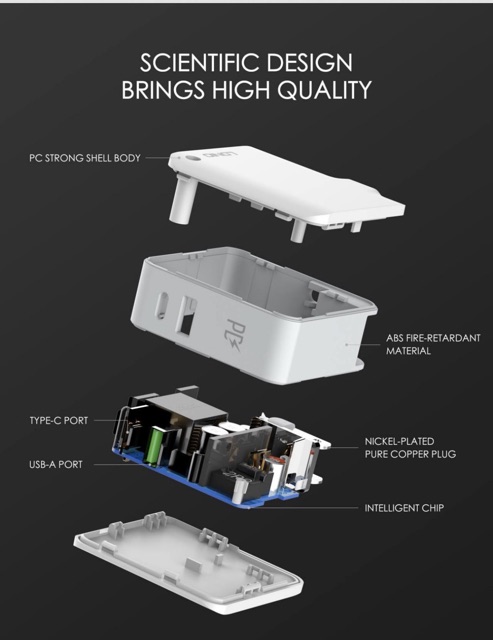 SCIENTIFIC DESIGN
BRINGS HIGH QUALITY

PC STRONG SHELL BODY

LDNIO

PD

ABS FIRE-RETARDANT MATERIAL

TYPE-C PORT

USB-A PORT

NICKEL-PLATED PURE COPPER PLUG

INTELLIGENT CHIP