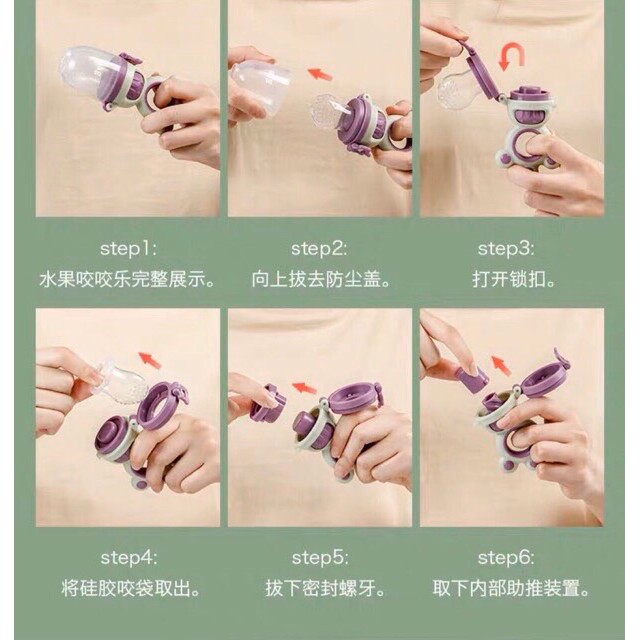 step1:
水果咬咬乐完整展示。

step2:
向上拔去防尘盖。

step3:
打开锁扣。

step4:
将硅胶咬袋取出。

step5:
拔下密封螺牙。

step6:
取下内部助推装置。