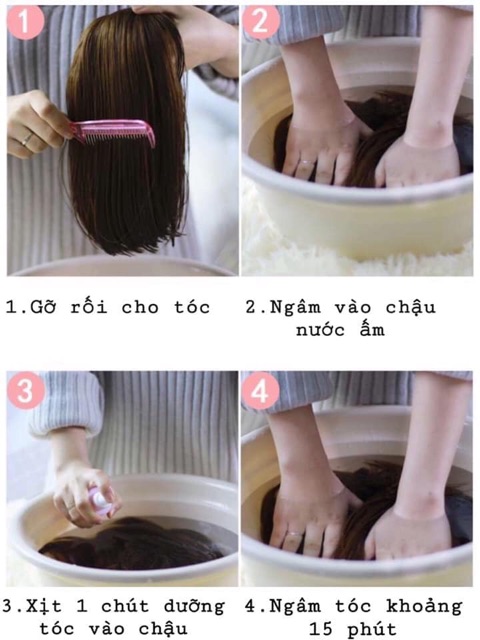 1

2

1.Gỡ rối cho tóc

2.Ngâm vào chậu nước ấm

3

4

3.Xịt 1 chút dưỡng tóc vào chậu

4.Ngâm tóc khoảng 15 phút