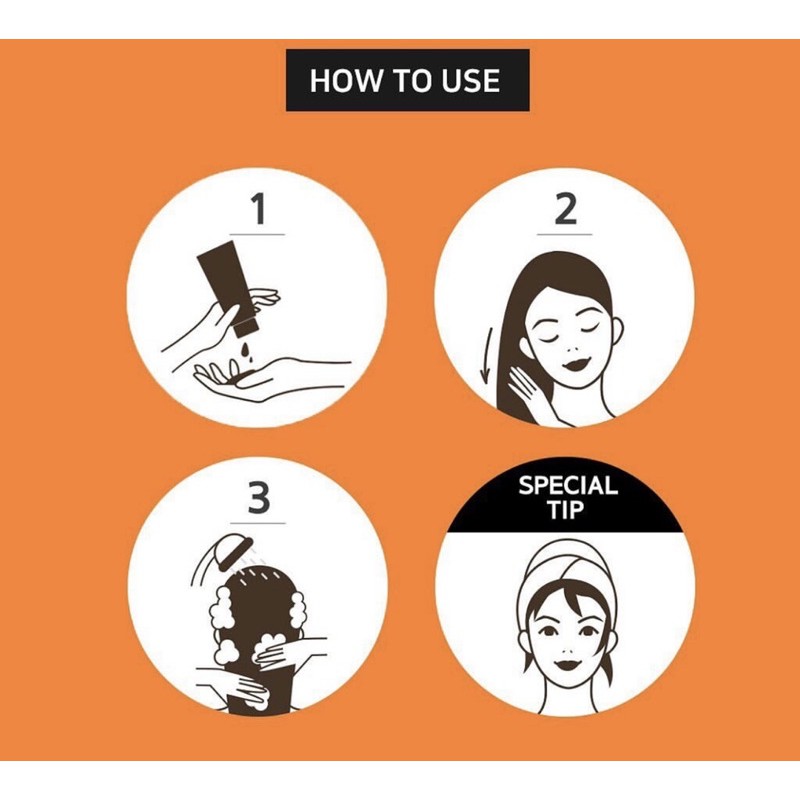 HOW TO USE

1

2

3

SPECIAL TIP