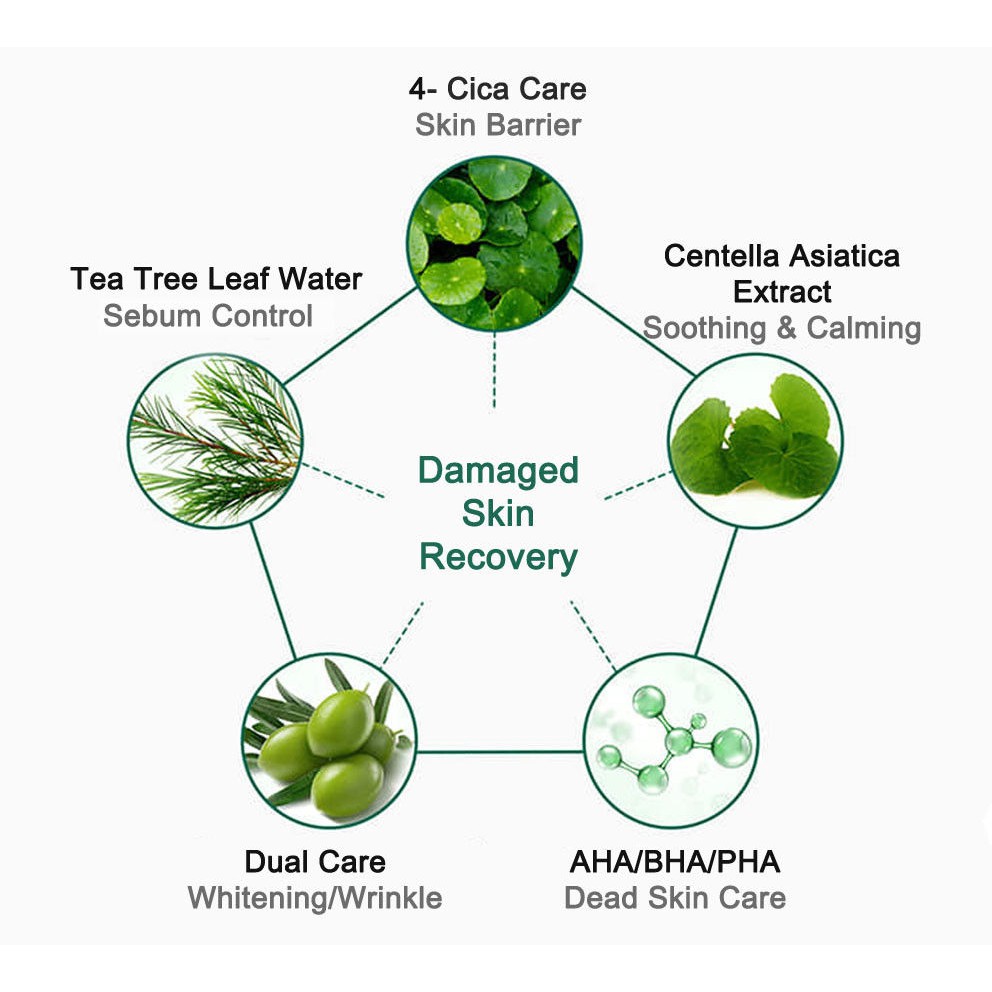 4- Cica Care
Skin Barrier

Tea Tree Leaf Water
Sebum Control

Centella Asiatica Extract
Soothing & Calming

Damaged Skin Recovery

Dual Care
Whitening/Wrinkle

AHA/BHA/PHA
Dead Skin Care