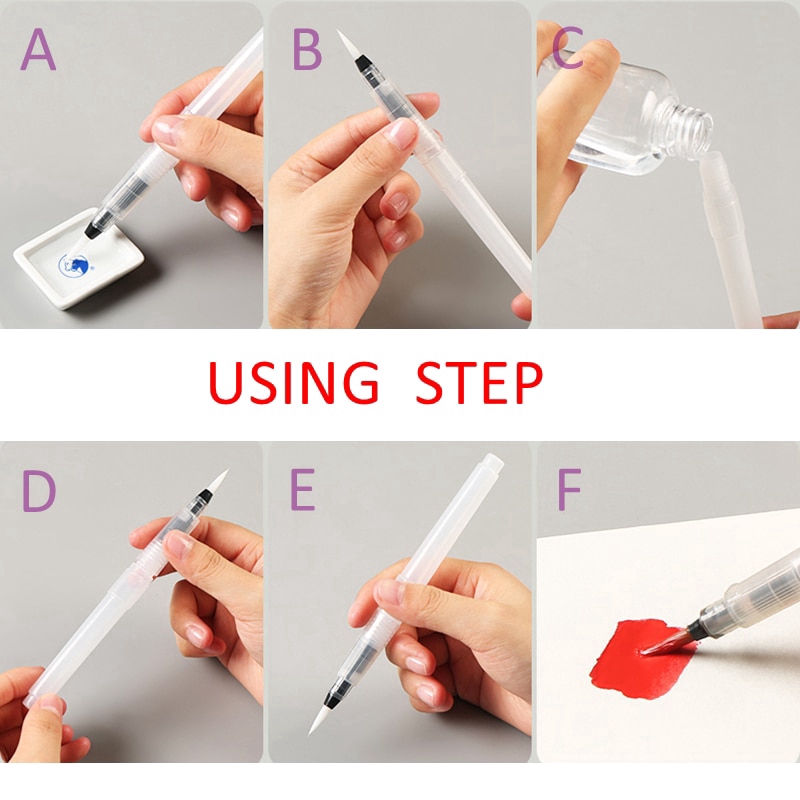 A

B

C

USING STEP

D

E

F