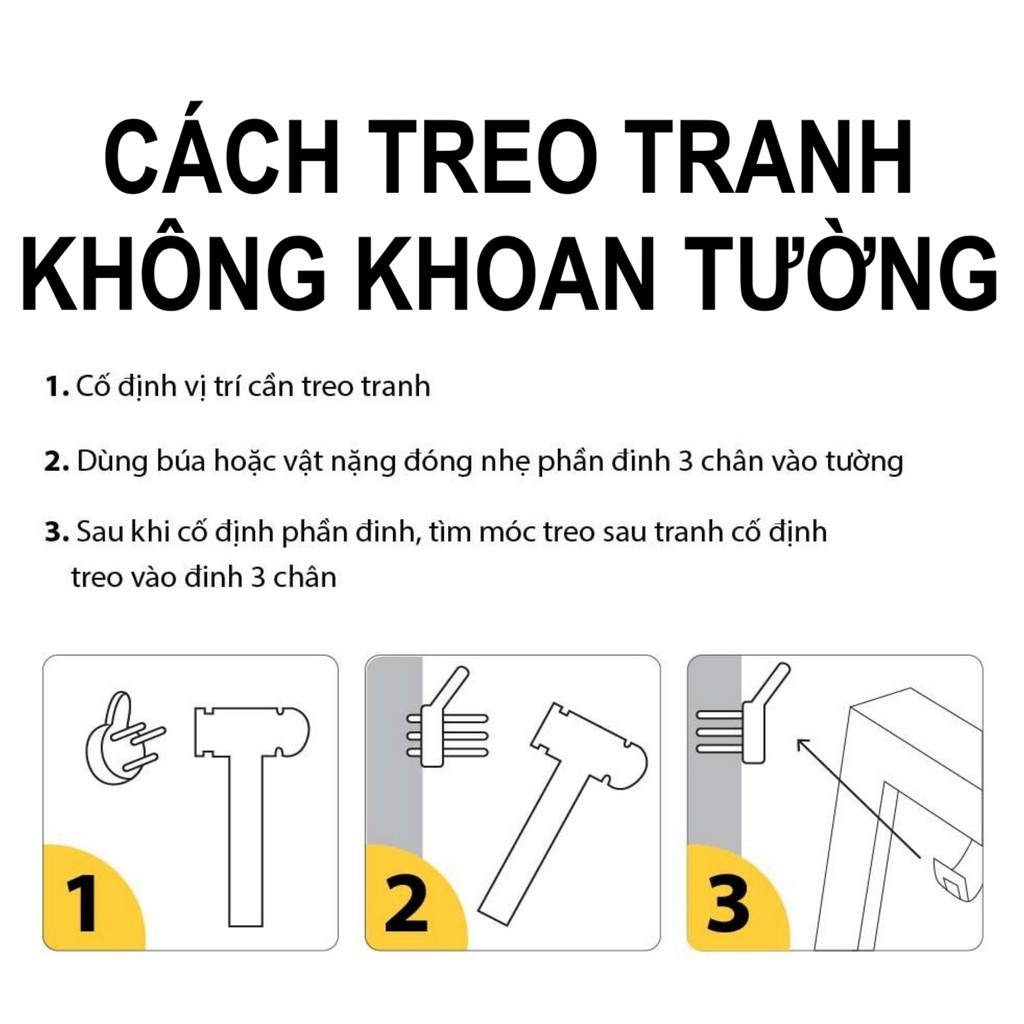 CÁCH TREO TRANH KHÔNG KHOAN TƯỜNG

1. Cố định vị trí cần treo tranh

2. Dùng búa hoặc vật nặng đóng nhẹ phần đinh 3 chân vào tường

3. Sau khi cố định phần đinh, tìm móc treo sau tranh cố định treo vào đinh 3 chân

1

2

3