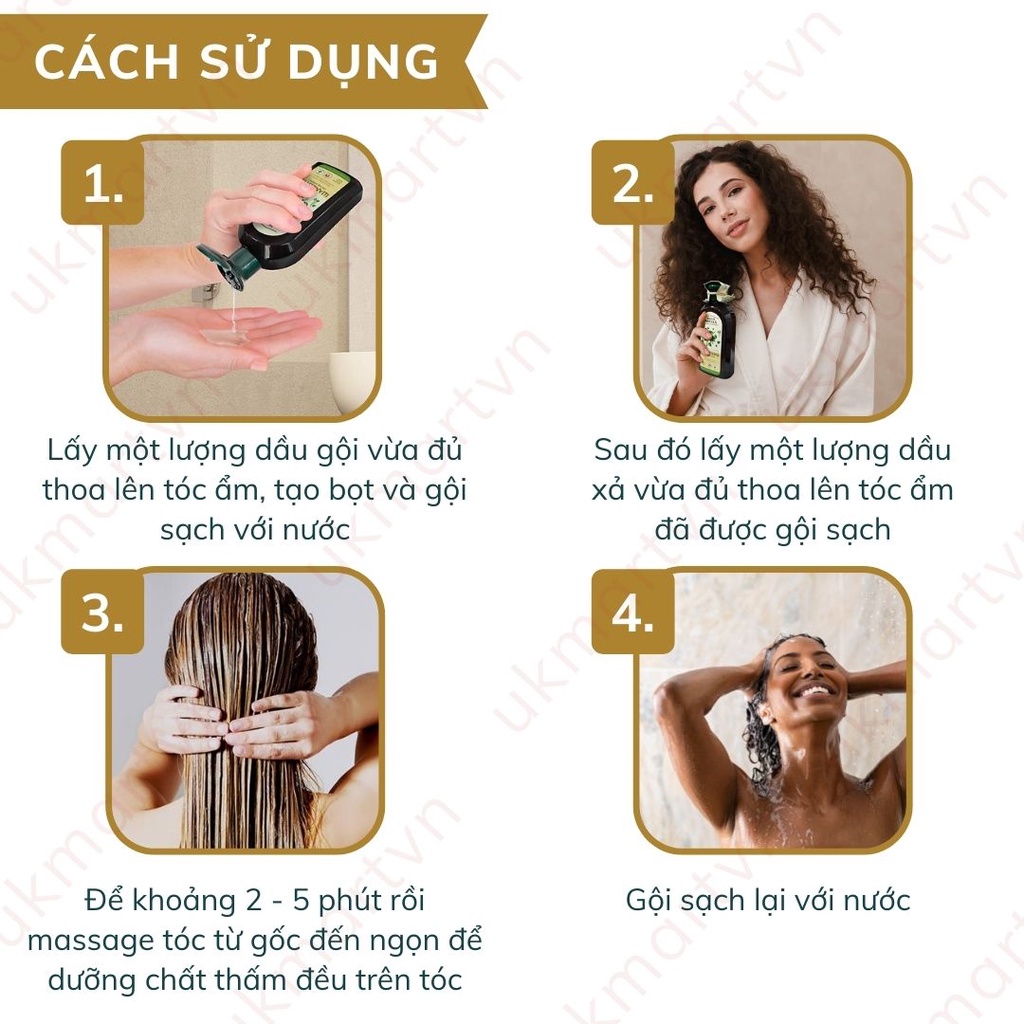 CÁCH SỬ DỤNG

1.

Lấy một lượng dầu gội vừa đủ thoa lên tóc ẩm, tạo bọt và gội sạch với nước

2.

Sau đó lấy một lượng dầu xả vừa đủ thoa lên tóc ẩm đã được gội sạch

3.

Để khoảng 2 - 5 phút rồi massage tóc từ gốc đến ngọn để dưỡng chất thấm đều trên tóc

4.

Gội sạch lại với nước

ukmartvn