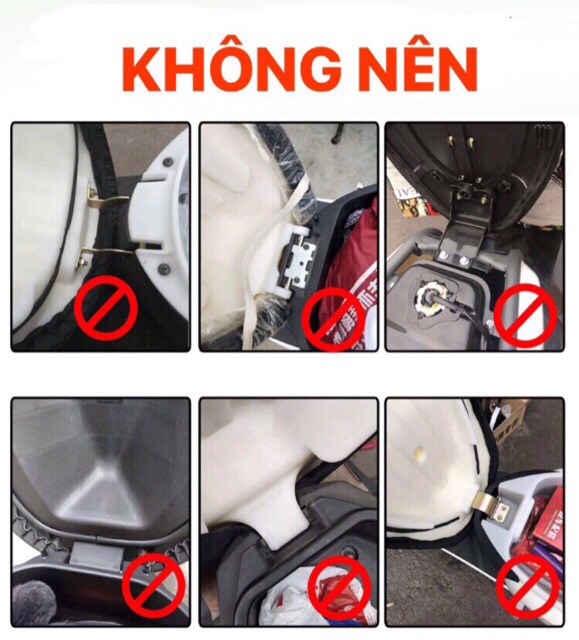 KHÔNG NÊN