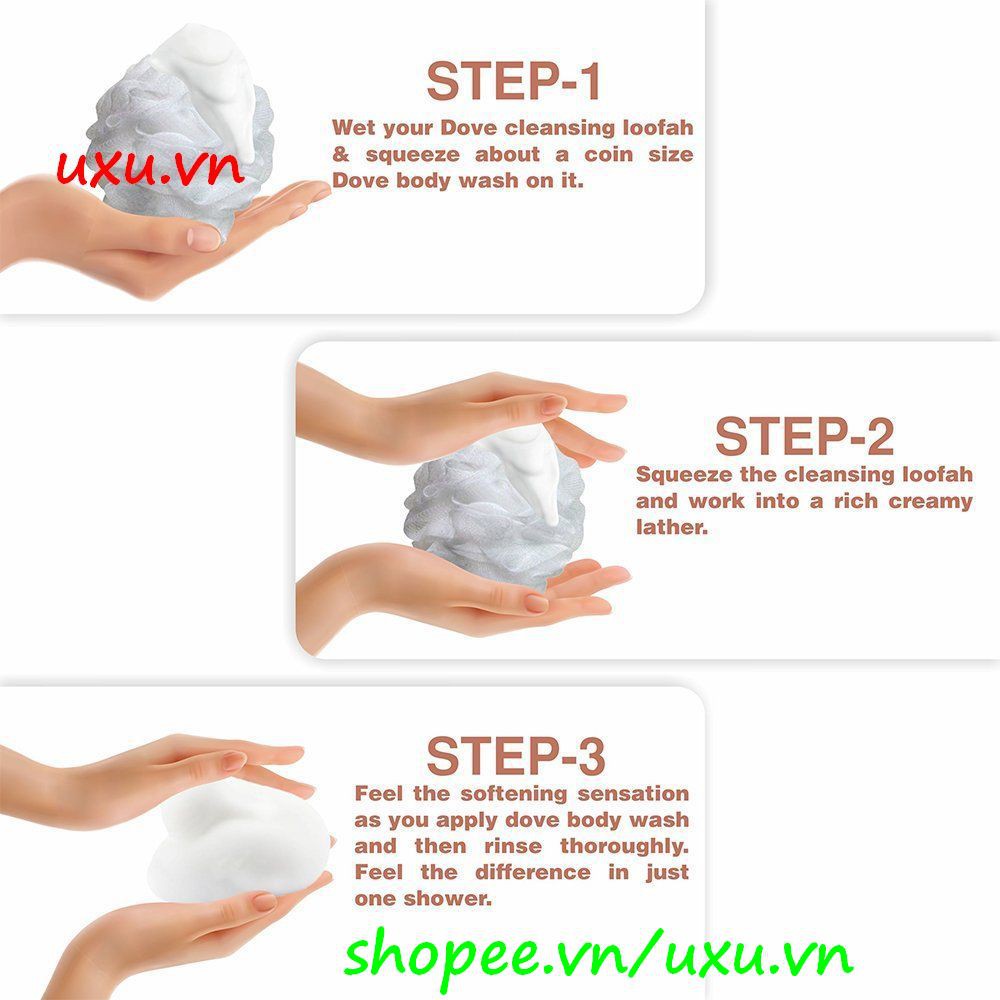 uxu.vn

STEP-1
Wet your Dove cleansing loofah & squeeze about a coin size Dove body wash on it.

STEP-2
Squeeze the cleansing loofah and work into a rich creamy lather.

STEP-3
Feel the softening sensation as you apply dove body wash and then rinse thoroughly. Feel the difference in just one shower.

shopee.vn/uxu.vn