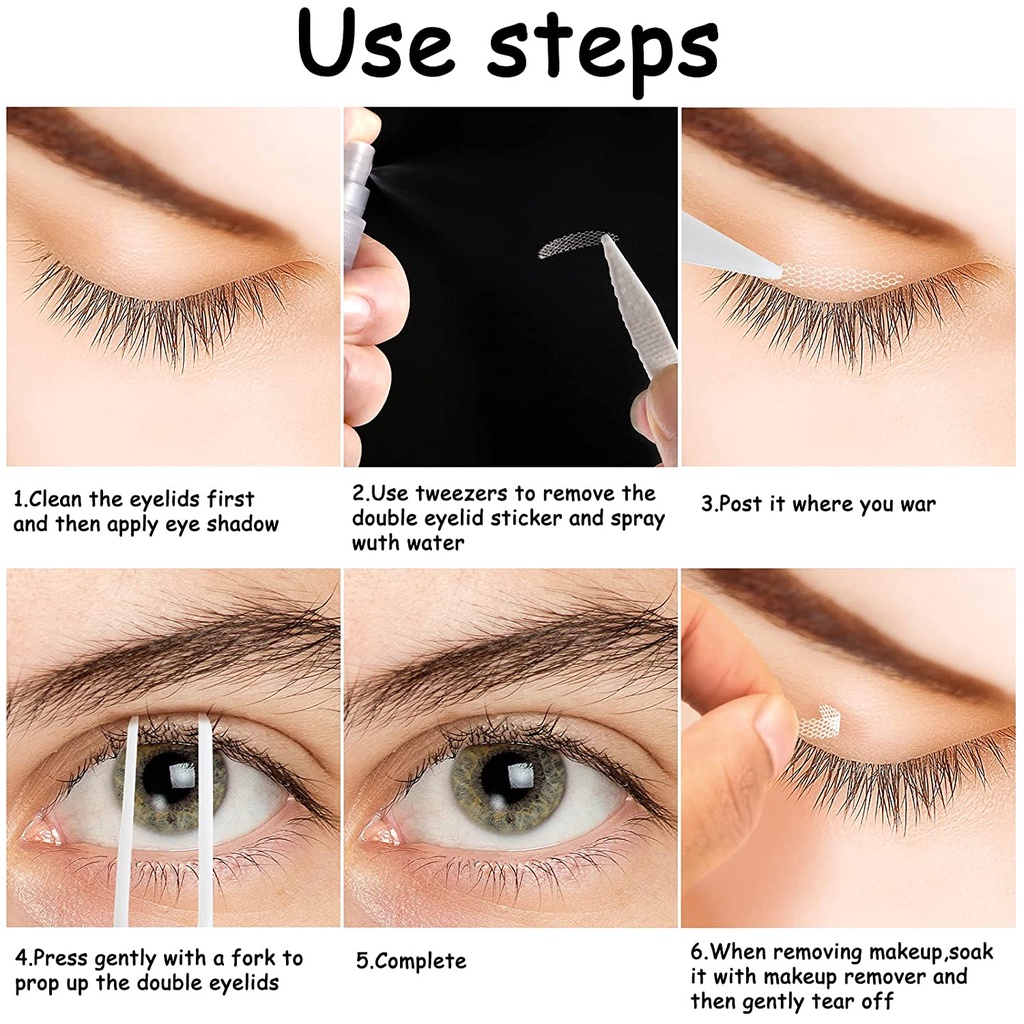 Use steps

1.Clean the eyelids first and then apply eye shadow

2.Use tweezers to remove the double eyelid sticker and spray wuth water

3.Post it where you war

4.Press gently with a fork to prop up the double eyelids

5.Complete

6.When removing makeup,soak it with makeup remover and then gently tear off