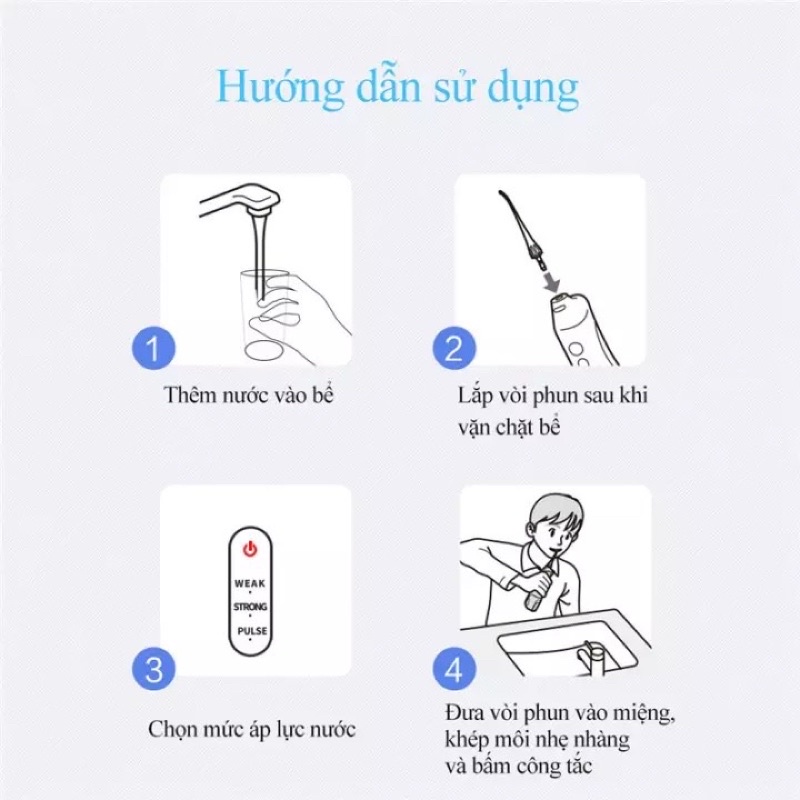 Hướng dẫn sử dụng

1

Thêm nước vào bể

2

Lắp vòi phun sau khi vặn chặt bể

WEAK

STRONG

PULSE

3

Chọn mức áp lực nước

4

Đưa vòi phun vào miệng, khép môi nhẹ nhàng và bấm công tắc