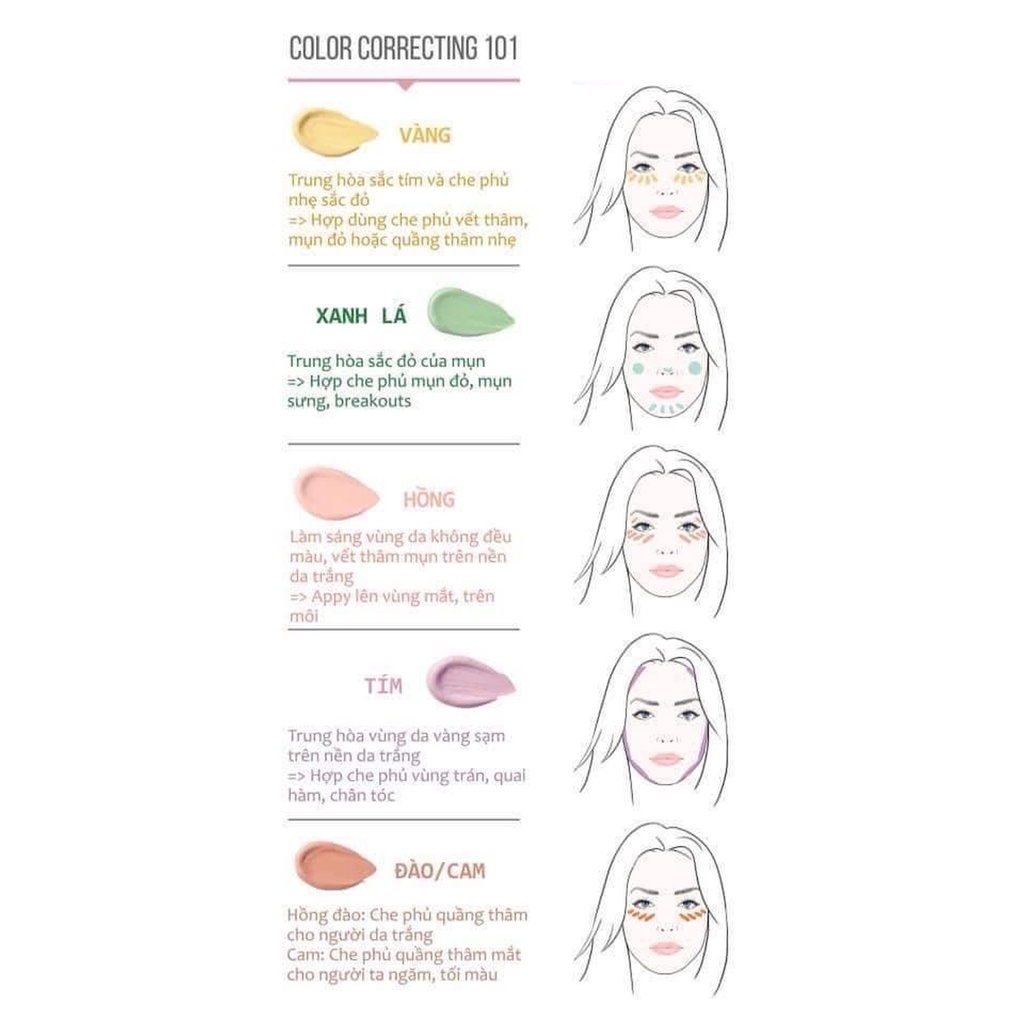 COLOR CORRECTING 101

VÀNG

Trung hòa sắc tím và che phủ nhẹ sắc đỏ
=> Hợp dùng che phủ vết thâm, mụn đỏ hoặc quầng thâm nhẹ

XANH LÁ

Trung hòa sắc đỏ của mụn
=> Hợp che phủ mụn đỏ, mụn sưng, breakouts

HỒNG

Làm sáng vùng da không đều màu, vết thâm mụn trên nền da trắng
=> Appy lên vùng mắt, trên môi

TÍM

Trung hòa vùng da vàng sạm trên nền da trắng
=> Hợp che phủ vùng trán, quai hàm, chân tóc

ĐÀO/CAM

Hồng đào: Che phủ quầng thâm cho người da trắng
Cam: Che phủ quầng thâm mắt cho người ta ngăm, tối màu