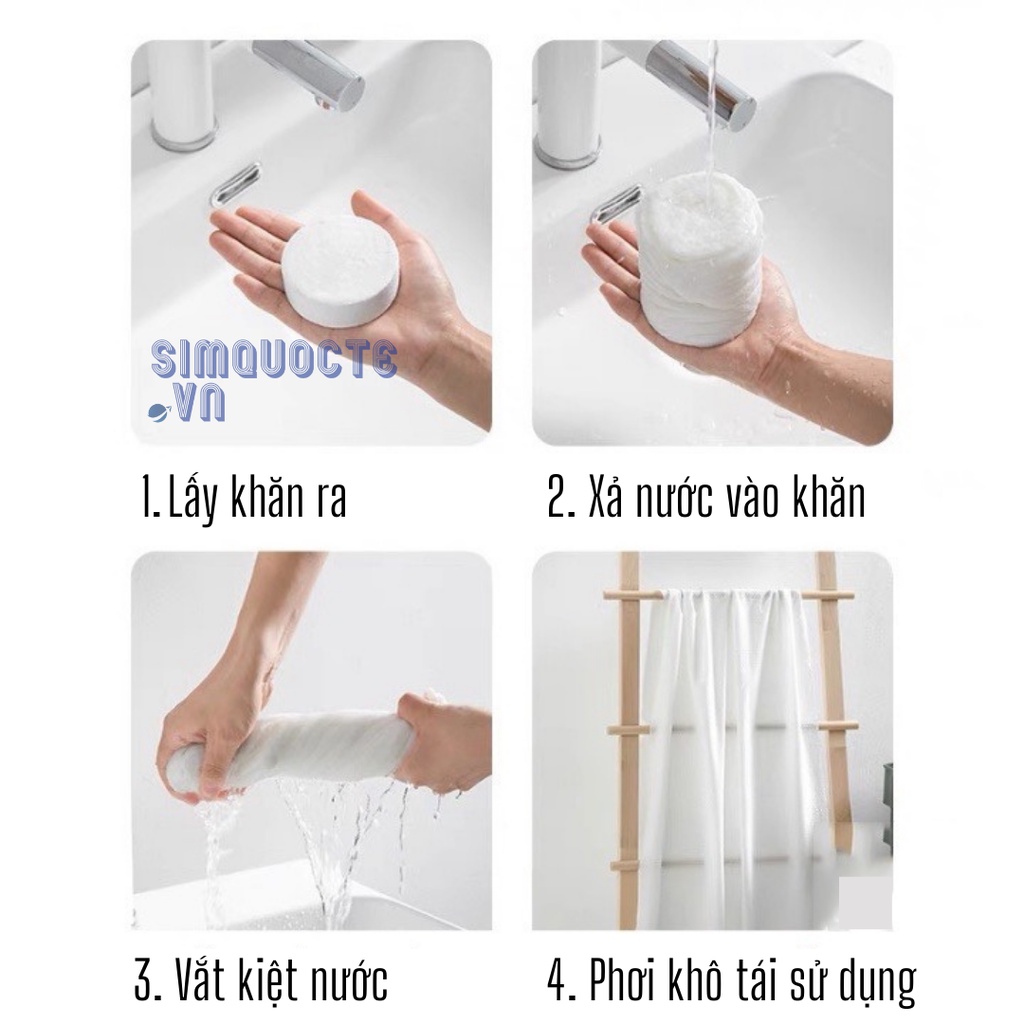 SIMQUOCTE .VN

1. Lấy khăn ra

2. Xả nước vào khăn

3. Vắt kiệt nước

4. Phơi khô tái sử dụng