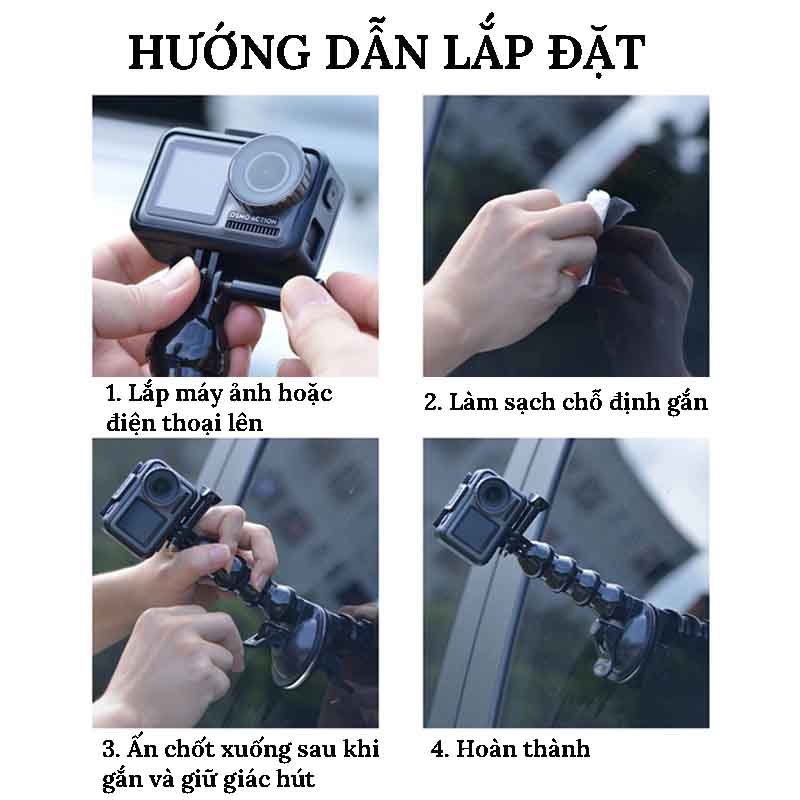 HƯỚNG DẪN LẮP ĐẶT

OSMO ACTION

1. Lắp máy ảnh hoặc điện thoại lên

2. Làm sạch chỗ định gắn

3. Ấn chốt xuống sau khi gắn và giữ giác hút

4. Hoàn thành