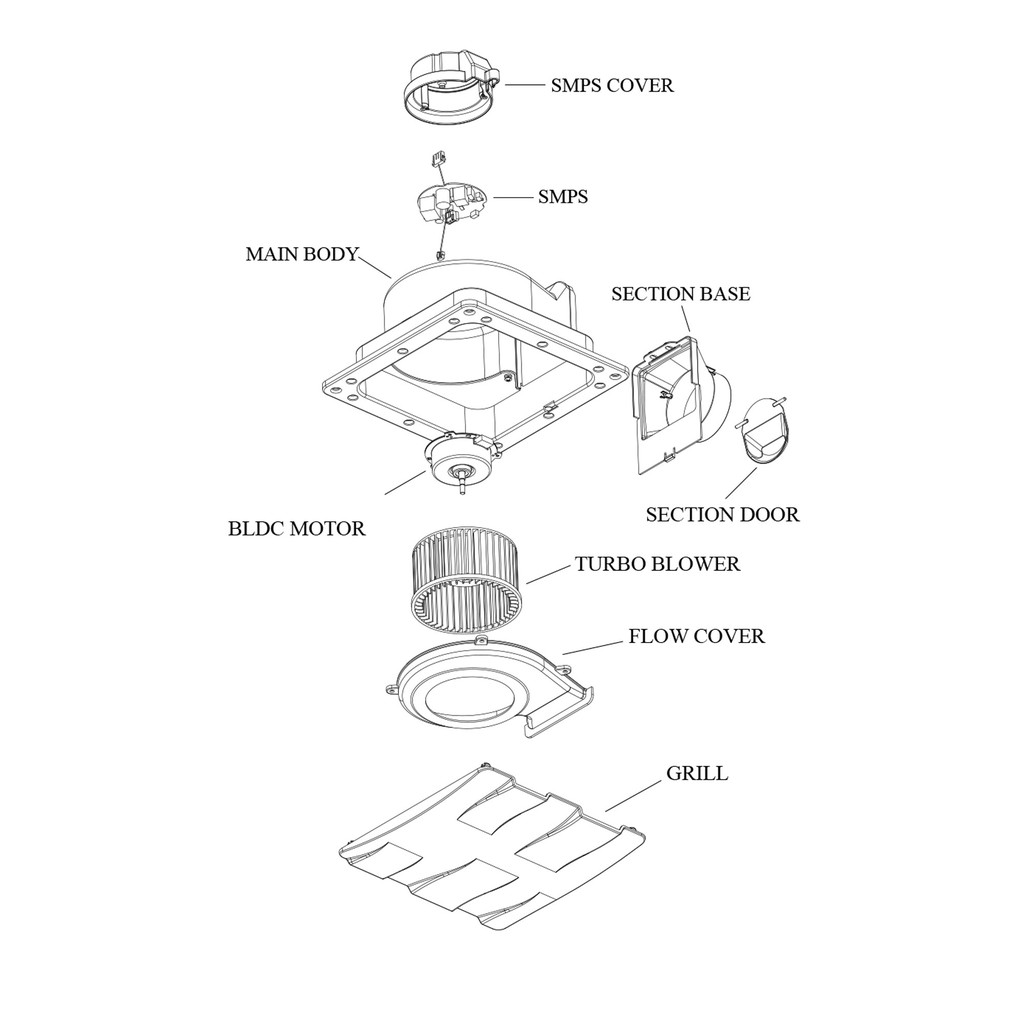 SMPS COVER

SMPS

MAIN BODY

SECTION BASE

BLDC MOTOR

SECTION DOOR

TURBO BLOWER

FLOW COVER

GRILL