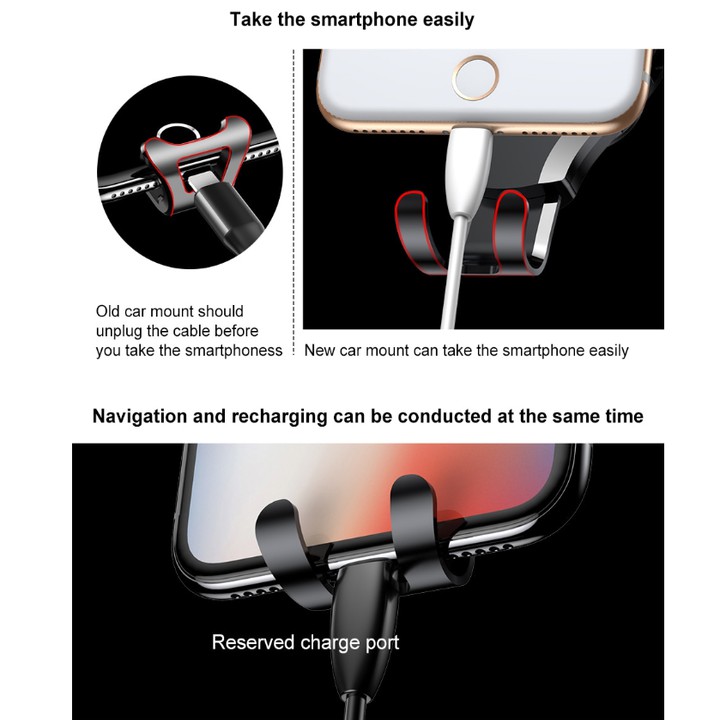 Take the smartphone easily

Old car mount should unplug the cable before you take the smartphoness

New car mount can take the smartphone easily

Navigation and recharging can be conducted at the same time

Reserved charge port