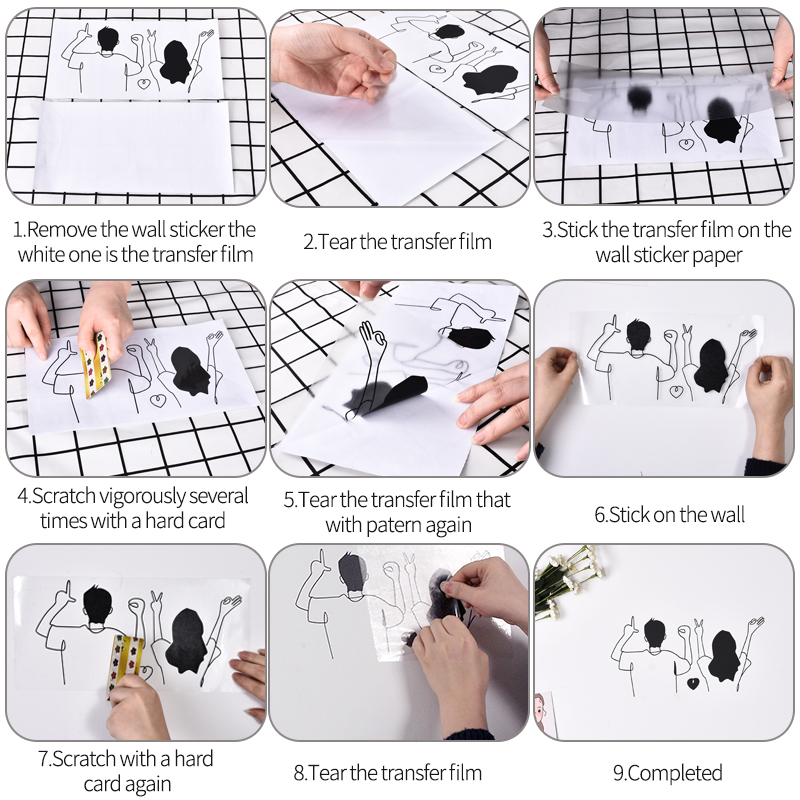 1.Remove the wall sticker the white one is the transfer film

2.Tear the transfer film

3.Stick the transfer film on the wall sticker paper

4.Scratch vigorously several times with a hard card

5.Tear the transfer film that with patern again

6.Stick on the wall

7.Scratch with a hard card again

8.Tear the transfer film

9.Completed