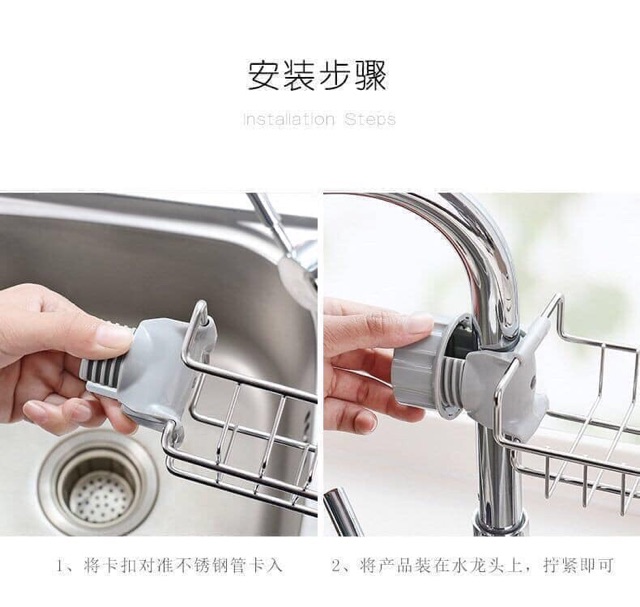 安装步骤

Installation Steps

1、将卡扣对准不锈钢管卡入

2、将产品装在水龙头上，拧紧即可