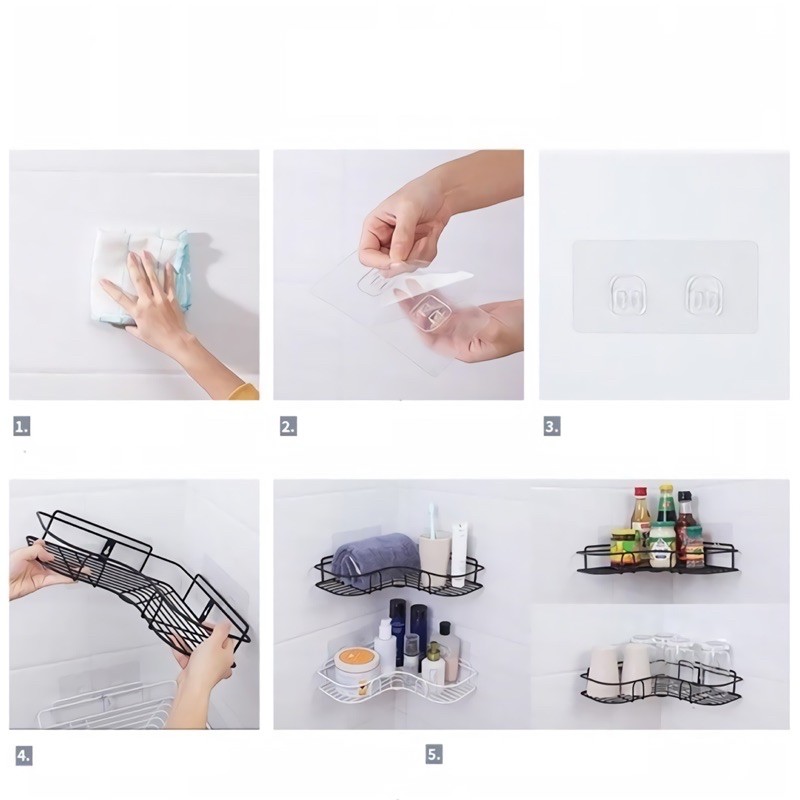 1.

2.

3.

4.

5.