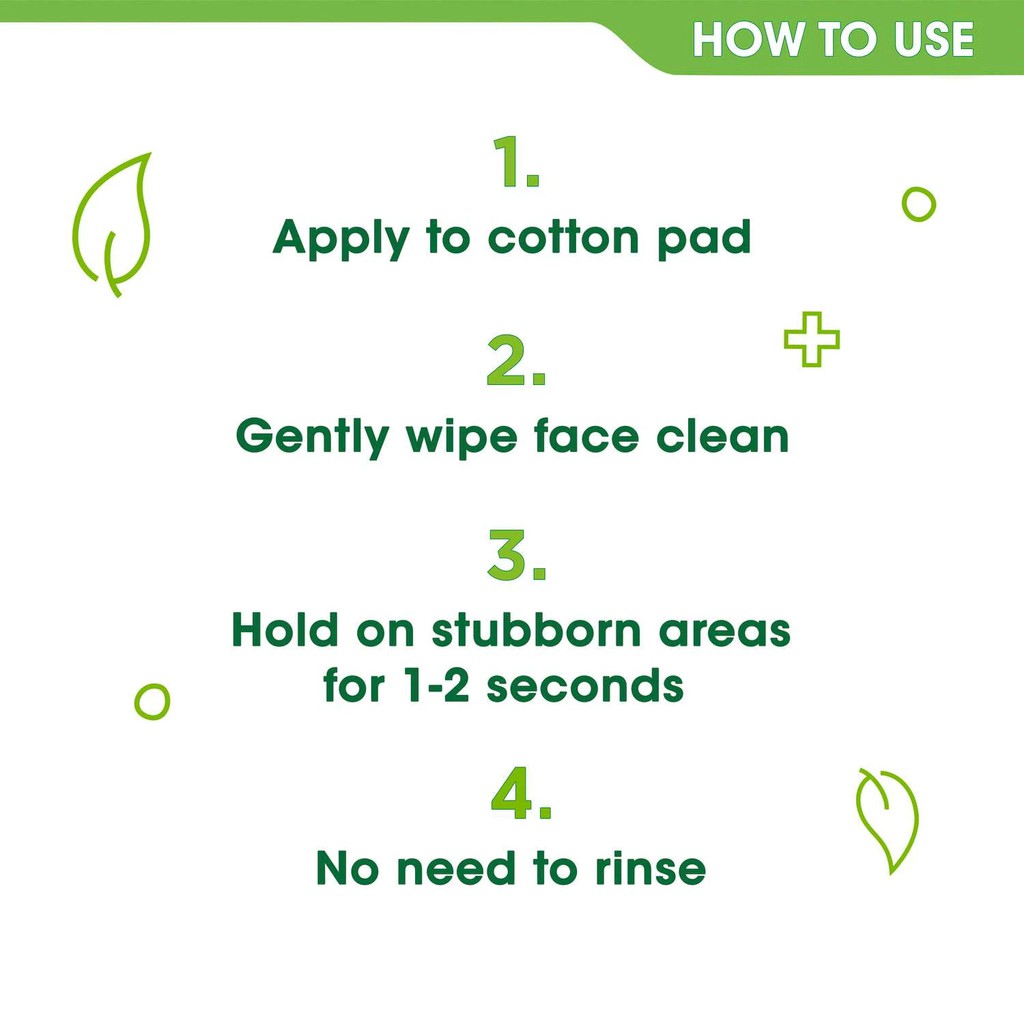 HOW TO USE

1.
Apply to cotton pad

2.
Gently wipe face clean

3.
Hold on stubborn areas for 1-2 seconds

4.
No need to rinse