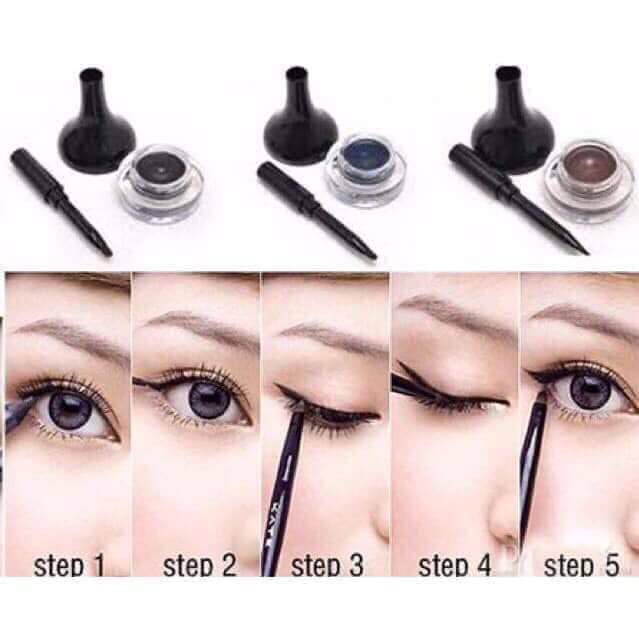 step 1
step 2
step 3
step 4
step 5